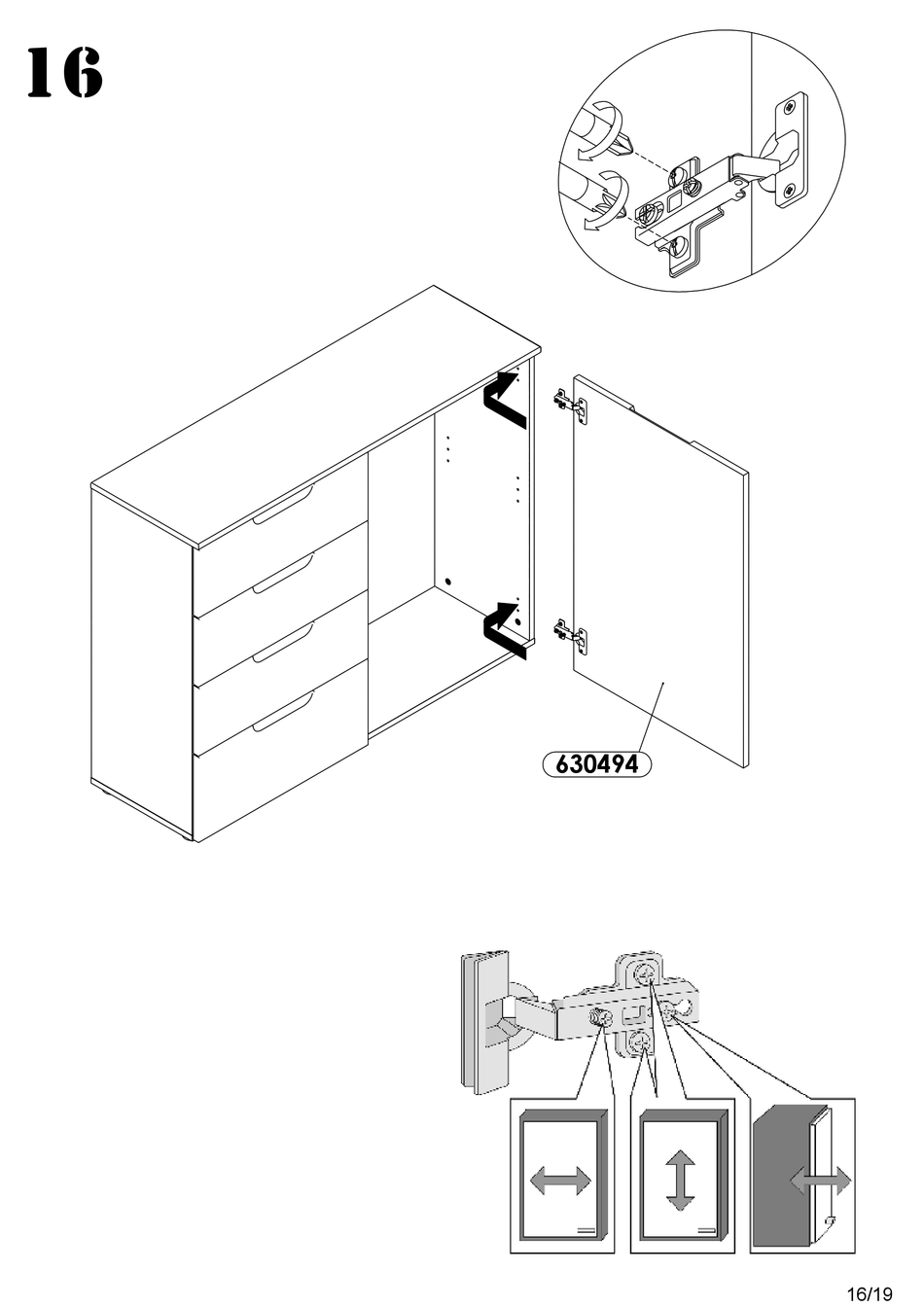 16

630494

16/19