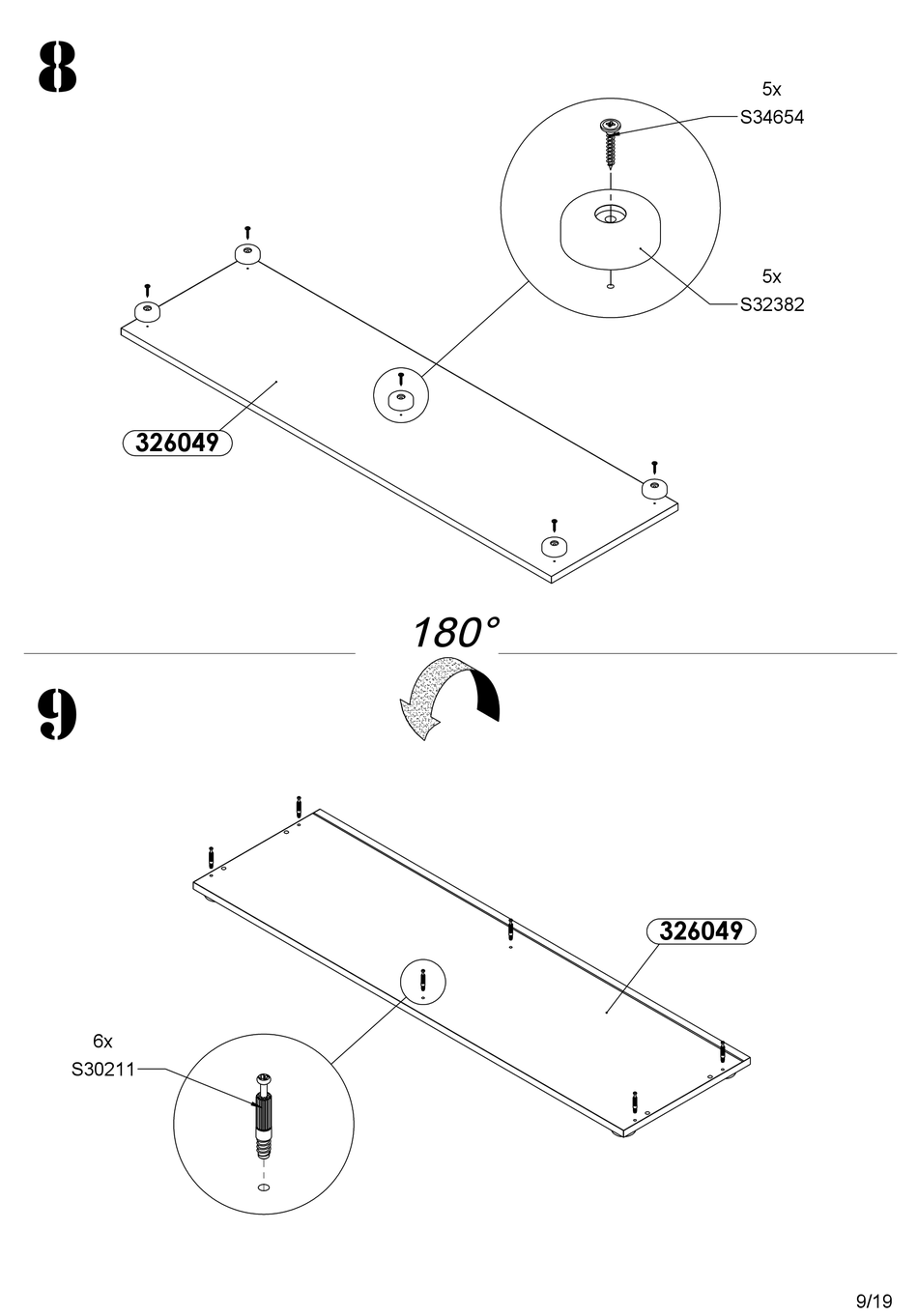 8

5x
S34654

5x
S32382

326049

180°

9

326049

6x
S30211

9/19