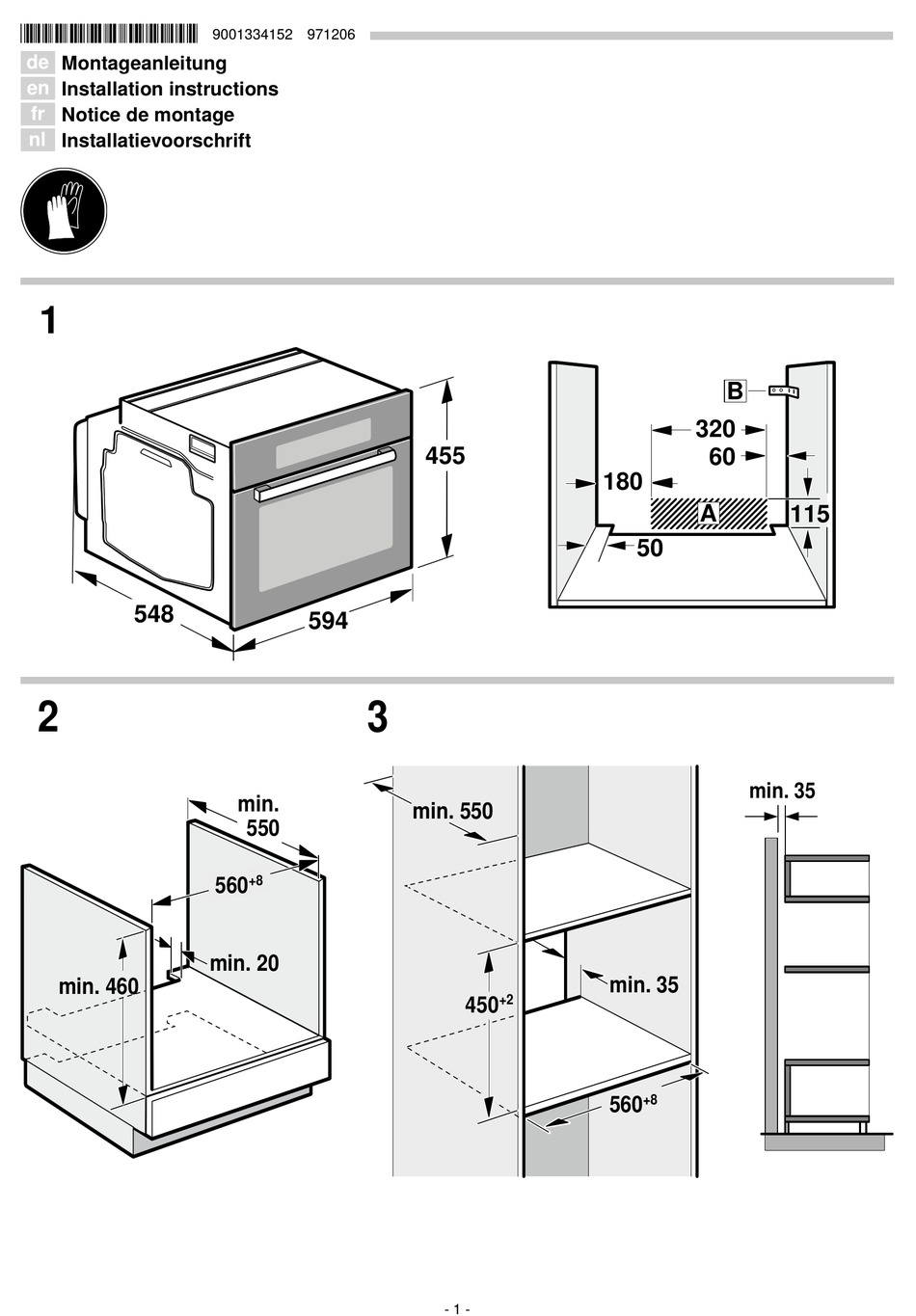 9001334152 971206

de Montageanleitung
en Installation instructions
fr Notice de montage
nl Installatievoorschrift

1

455
548
594

B
320
60
180
A
115
50

2

min. 550
$560^{+8}$
min. 20
min. 460

3

min. 550
$450^{+2}$
min. 35
$560^{+8}$

min. 35

- 1 -