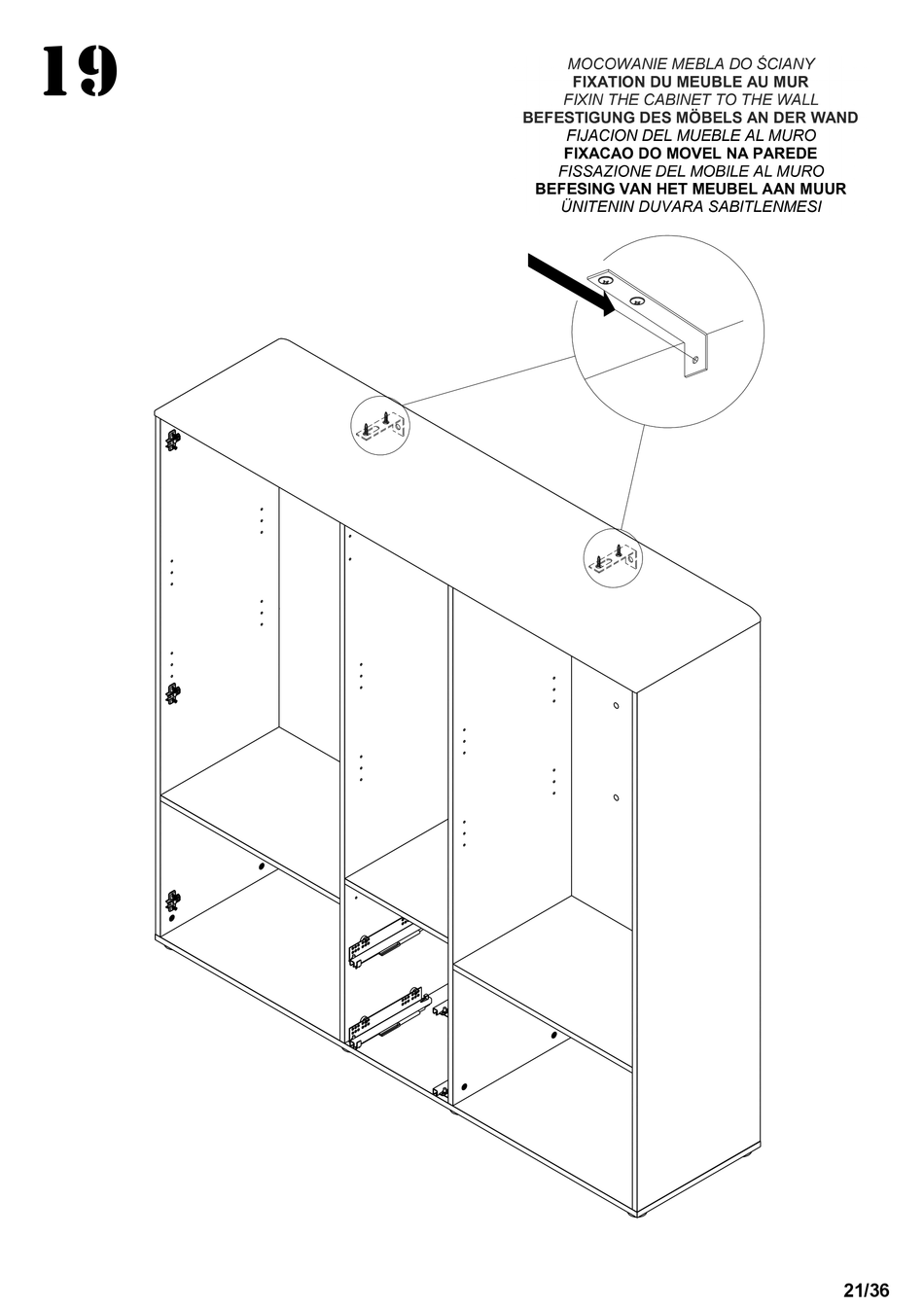 19

MOCOWANIE MEBLA DO ŚCIANY
FIXATION DU MEUBLE AU MUR
FIXIN THE CABINET TO THE WALL
BEFESTIGUNG DES MÖBELS AN DER WAND
FIJACION DEL MUEBLE AL MURO
FIXACAO DO MOVEL NA PAREDE
FISSAZIONE DEL MOBILE AL MURO
BEFESING VAN HET MEUBEL AAN MUUR
ÜNITENIN DUVARA SABITLENMESI

21/36