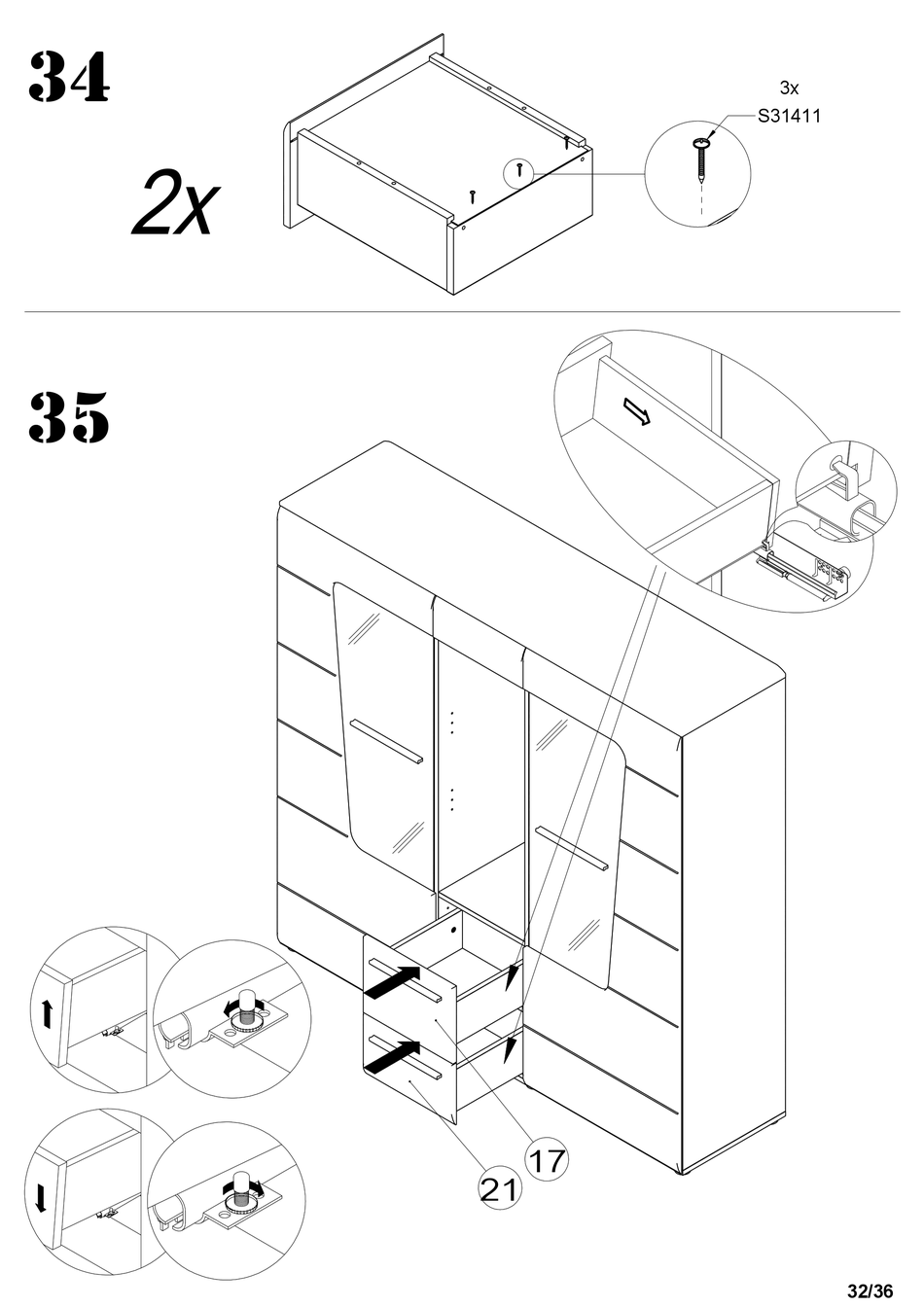 34

2x

3x
S31411

35

17

21

32/36