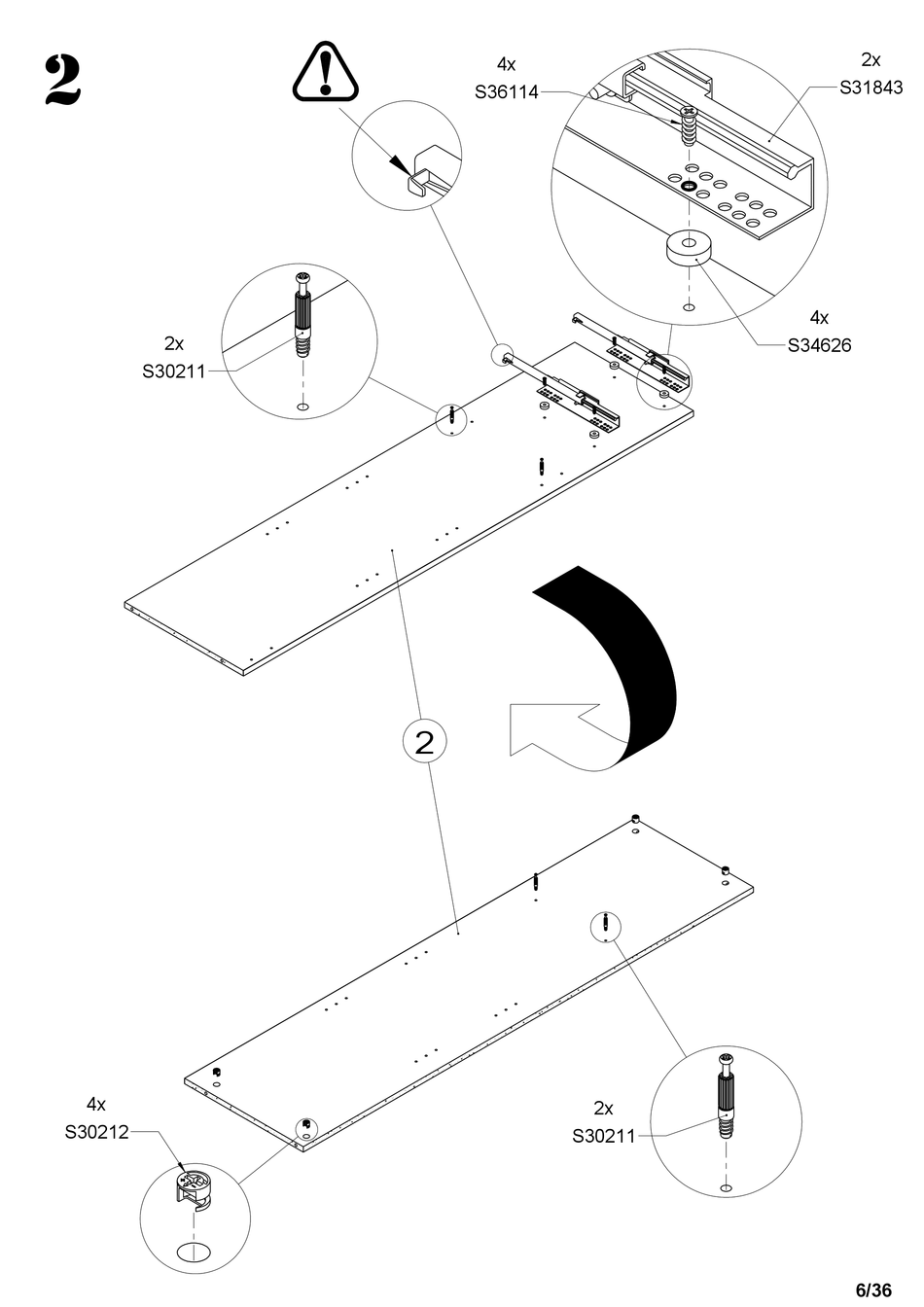 2

4x
S36114

2x
S31843

4x
S34626

2x
S30211

2

4x
S30212

2x
S30211

6/36