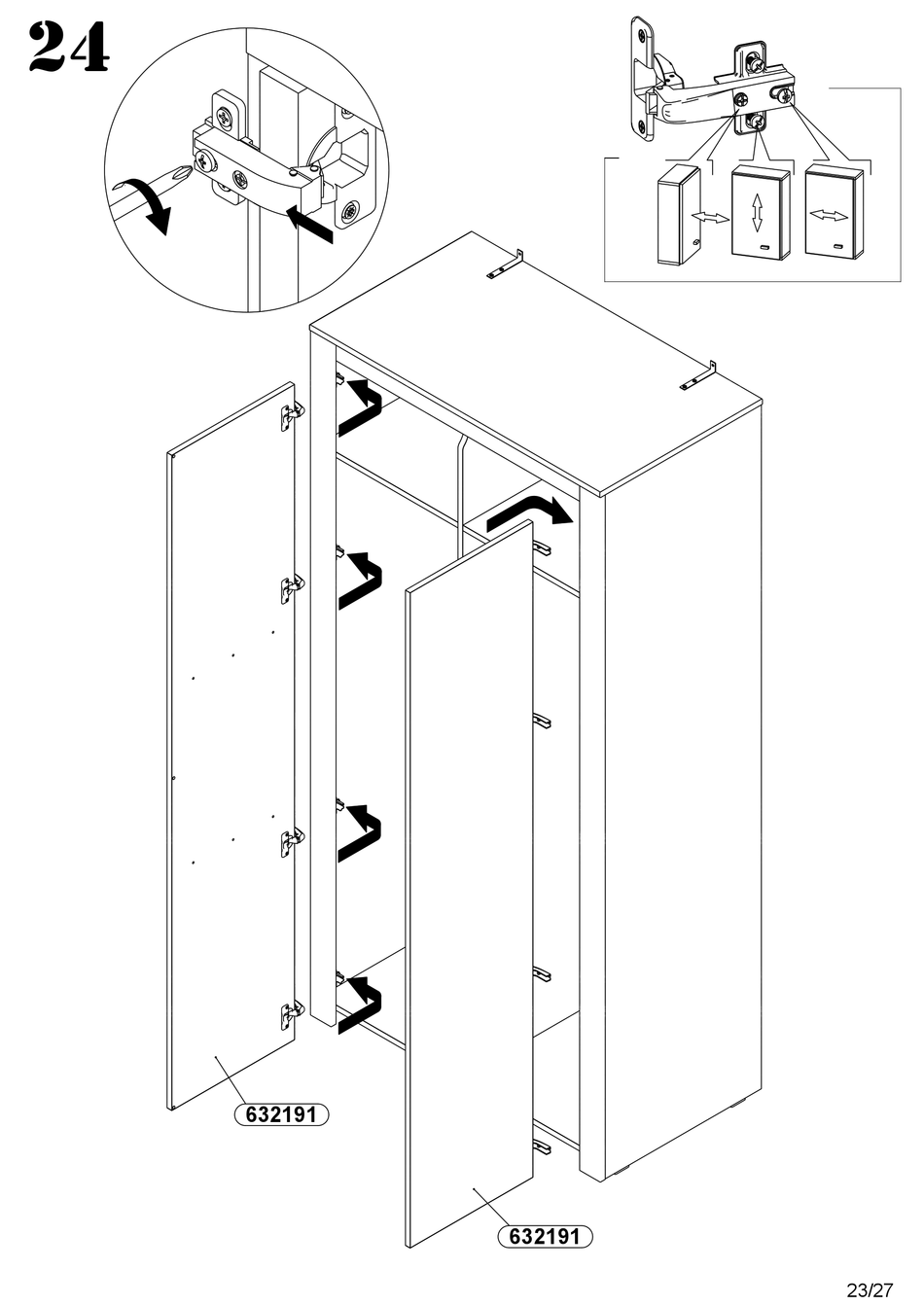 24

632191

632191

23/27