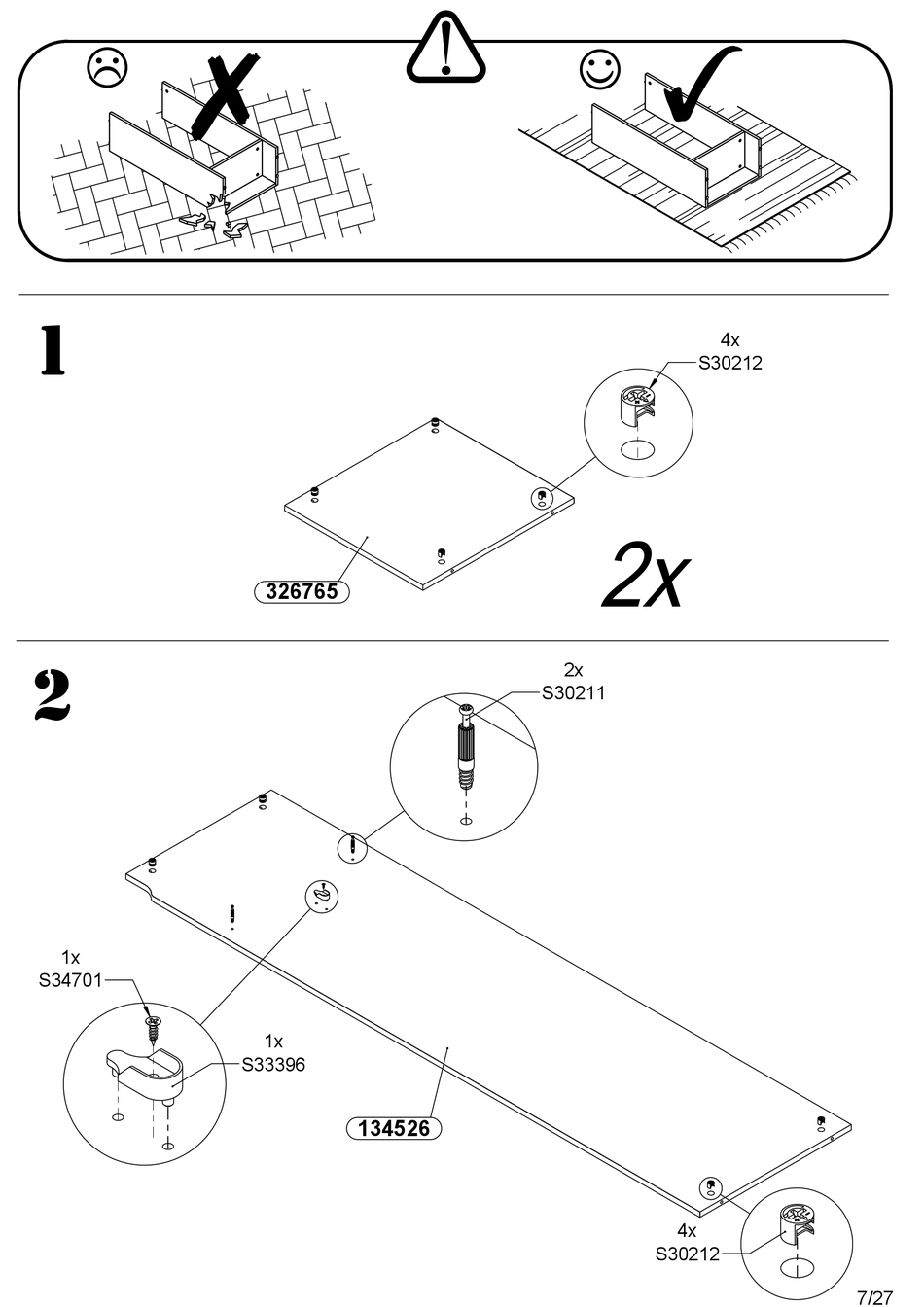 1

4x
S30212

326765

2x

2

2x
S30211

1x
S34701

1x
S33396

134526

4x
S30212

7/27