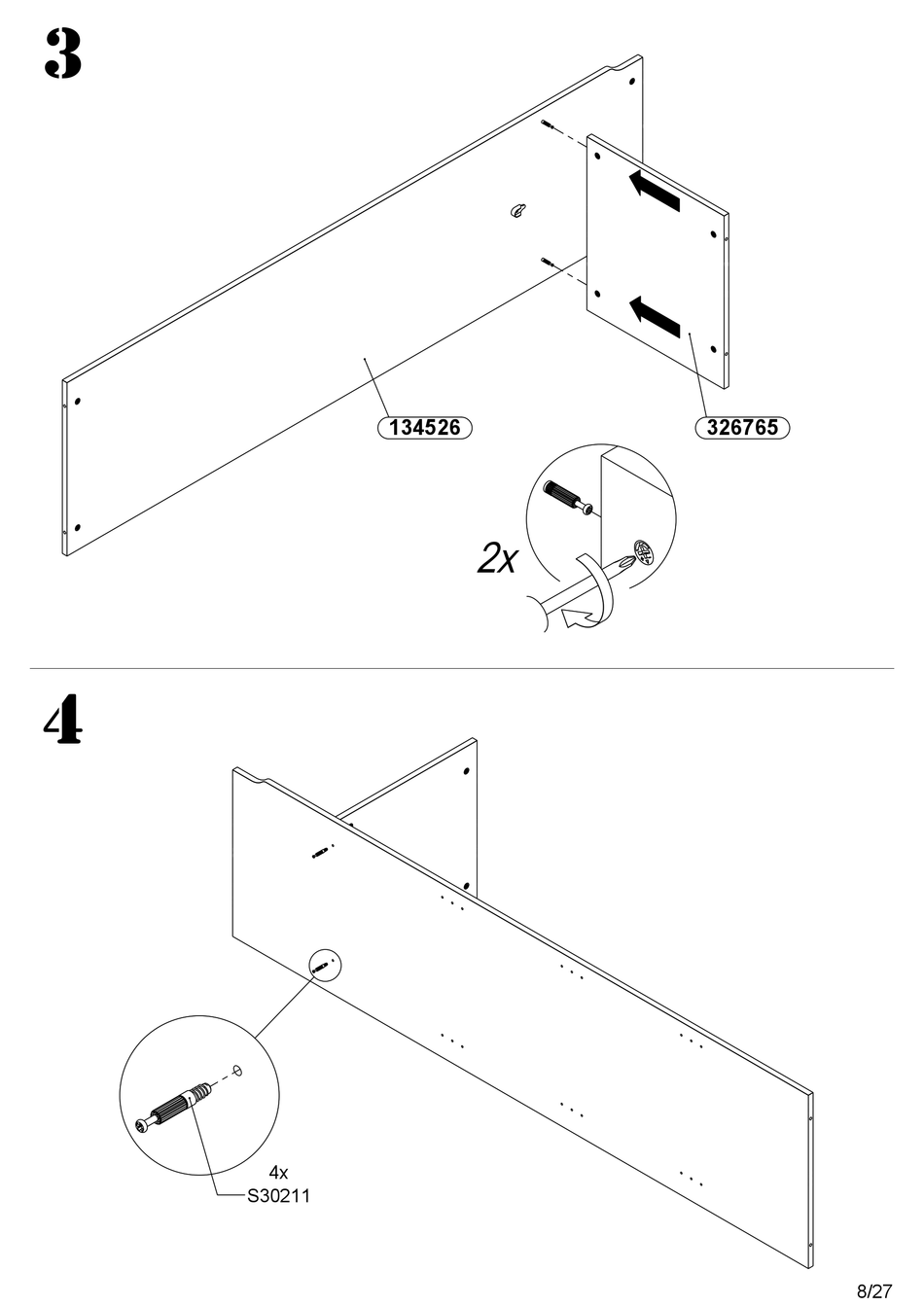 3

134526

326765

2x

4

4x
S30211

8/27