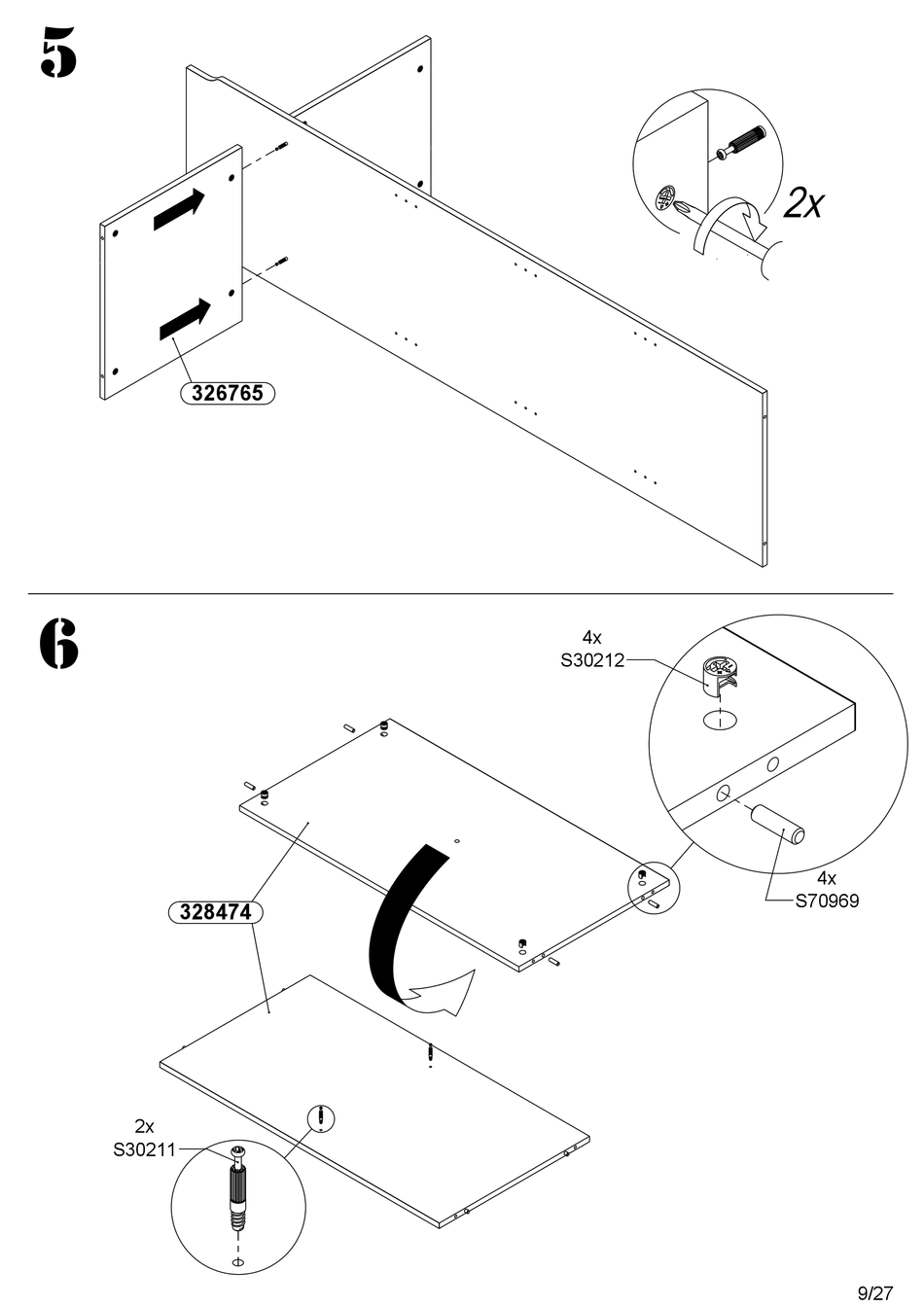 5

2x

326765

6

4x
S30212

4x
S70969

328474

2x
S30211

9/27