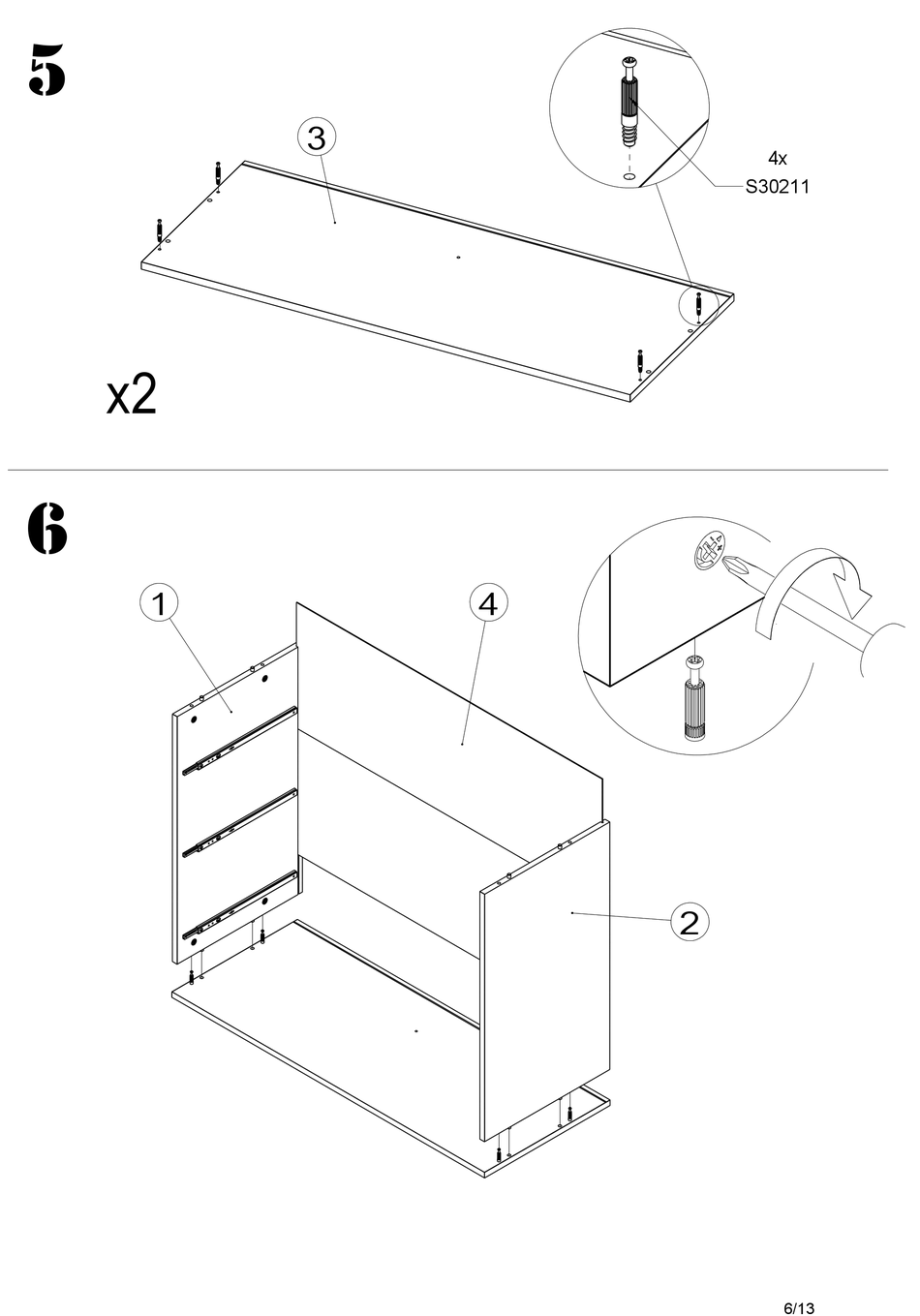 5

3

4x
S30211

x2

6

1

4

2

6/13