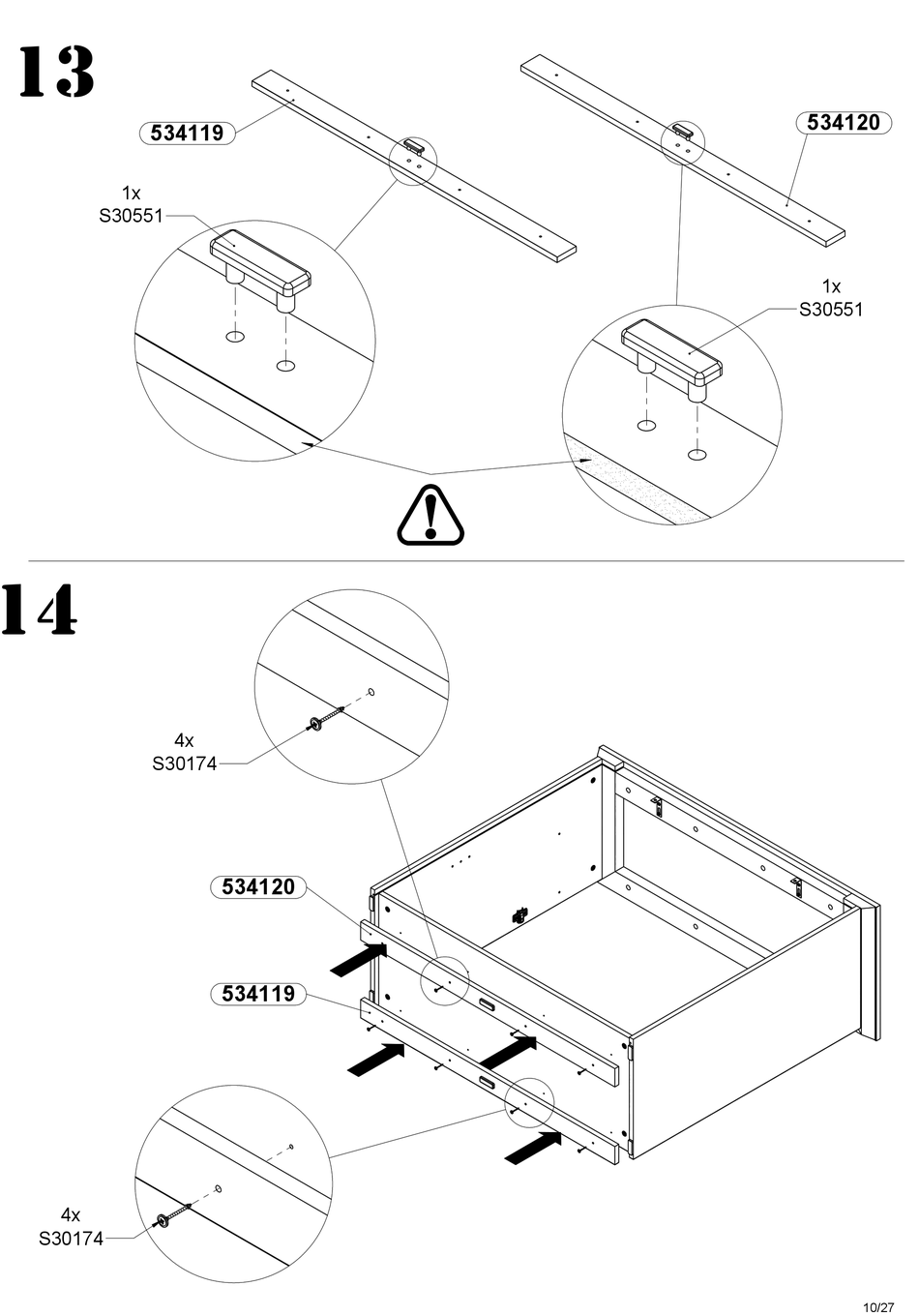 13

534119

534120

1x
S30551

1x
S30551

14

4x
S30174

534120

534119

4x
S30174

10/27