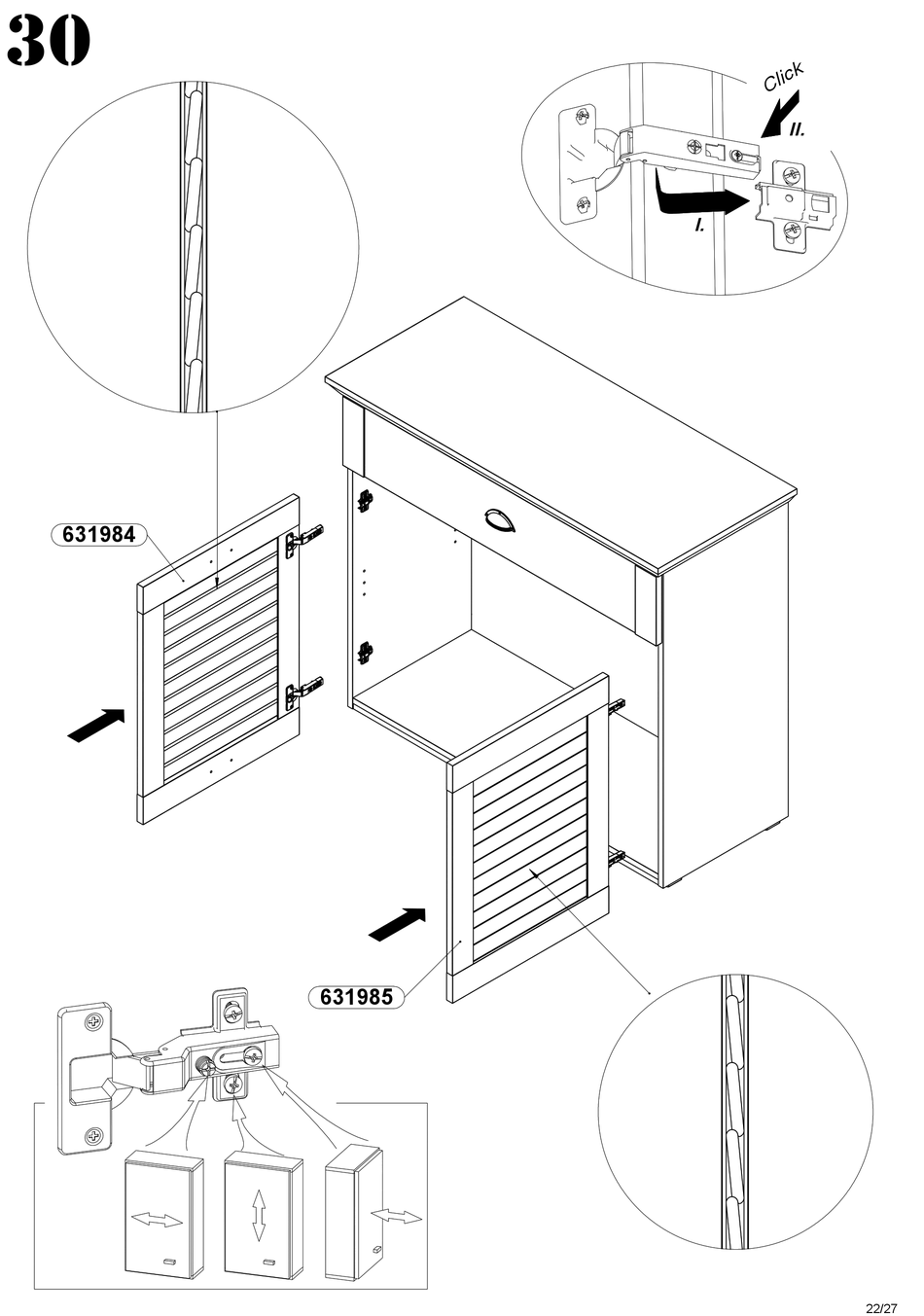 30

Click

II.

I.

631984

631985

22/27