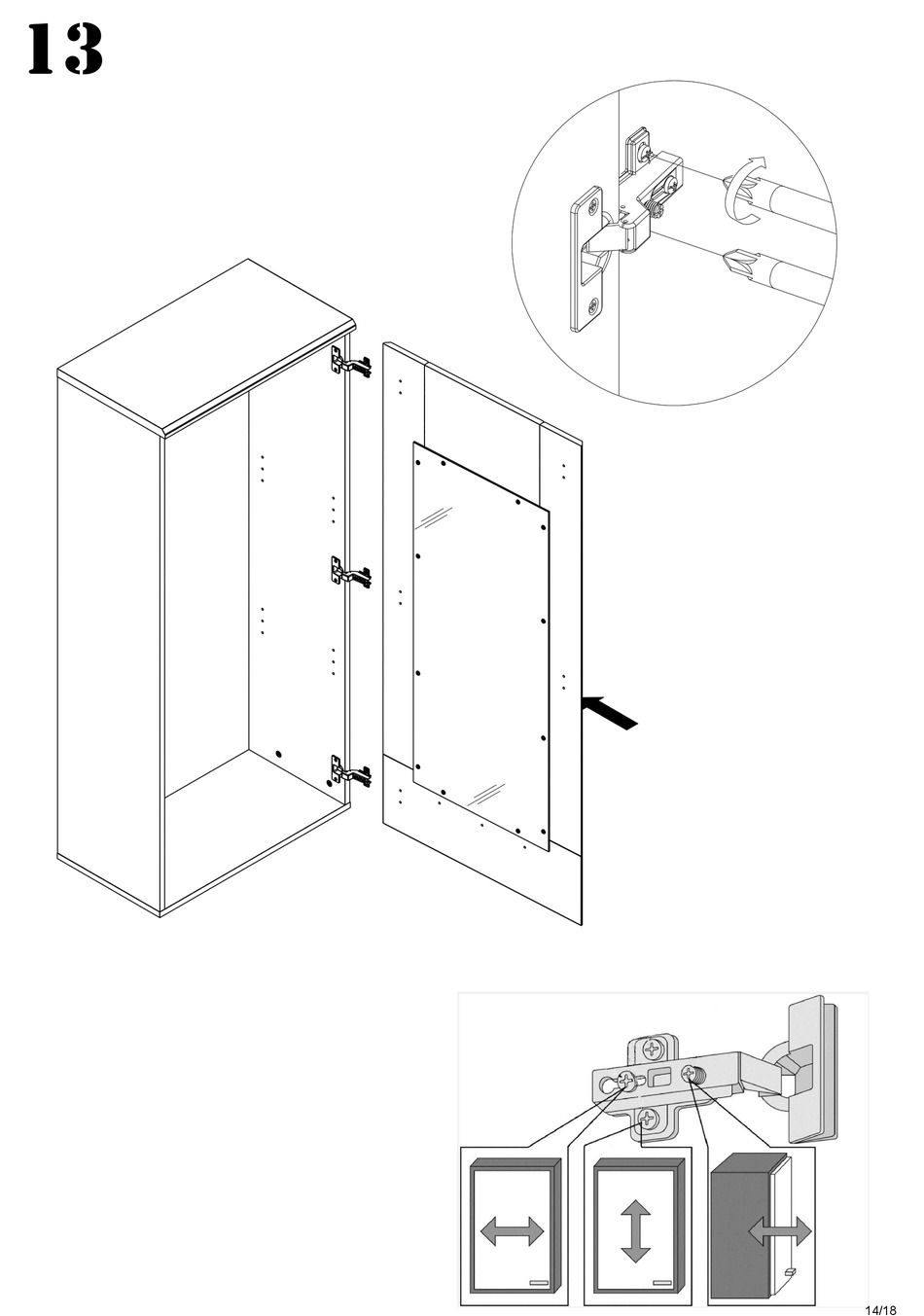 13

14/18