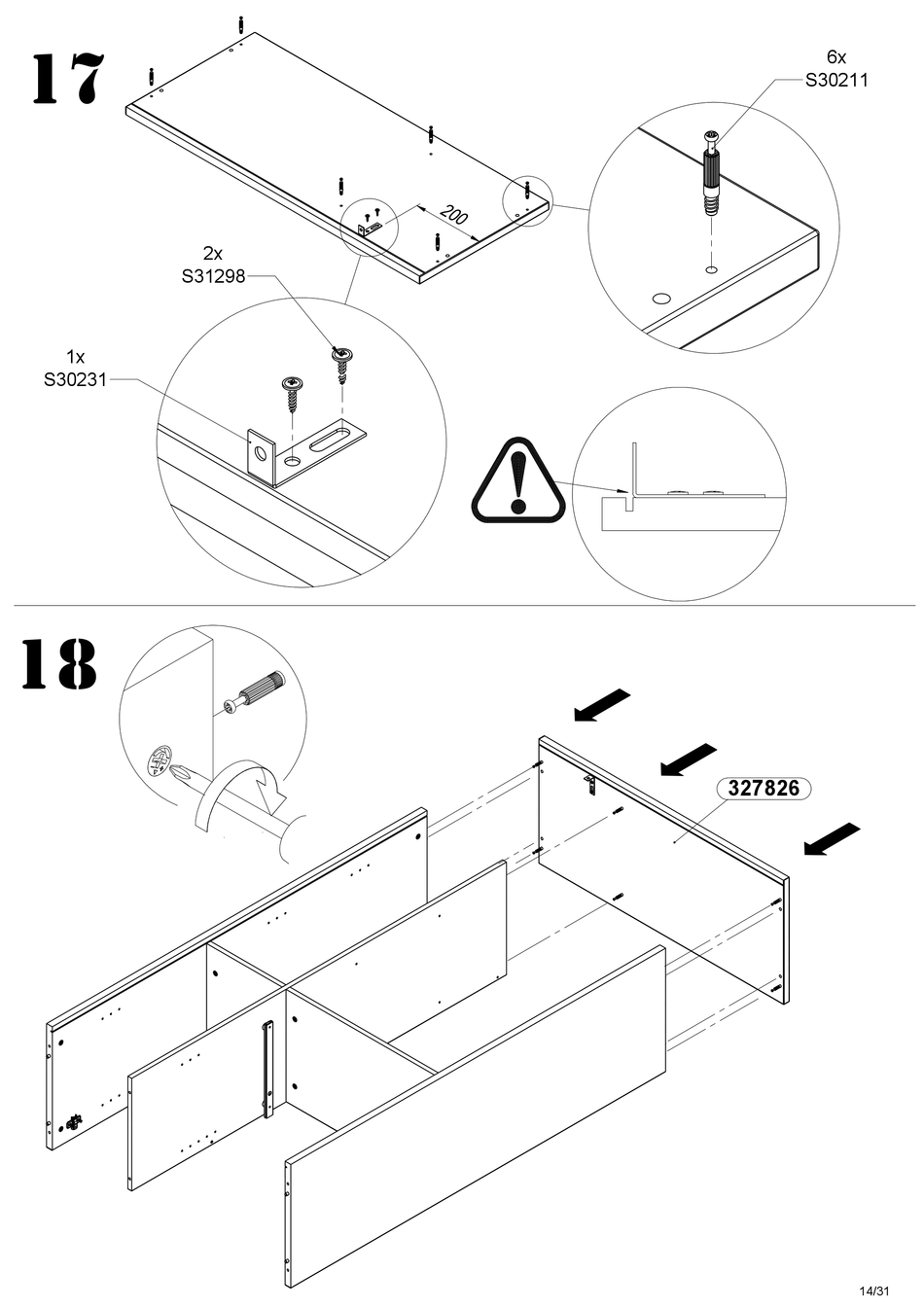 17

6x
S30211

200

2x
S31298

1x
S30231

18

327826

14/31