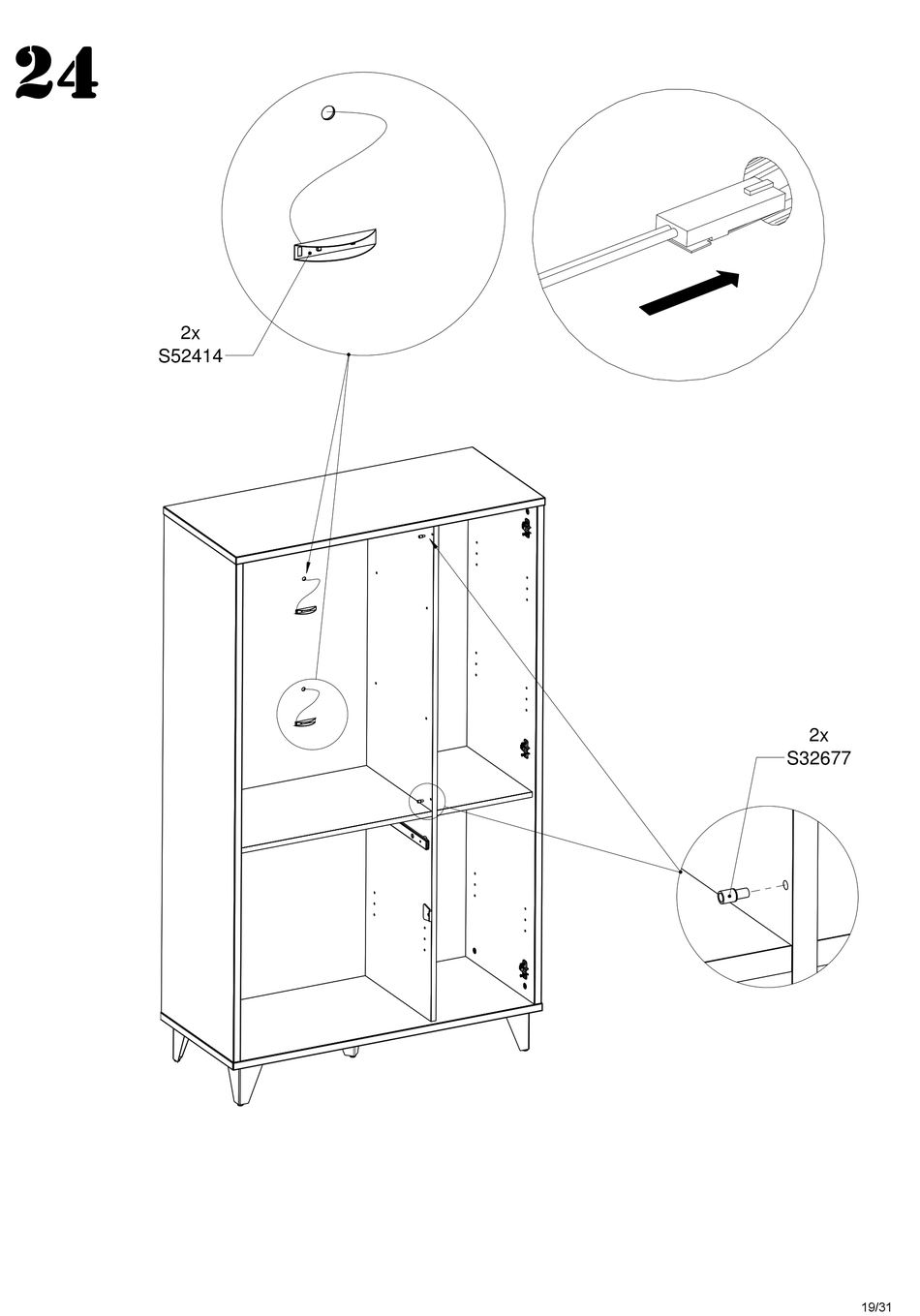 24

2x
S52414

2x
S32677

19/31