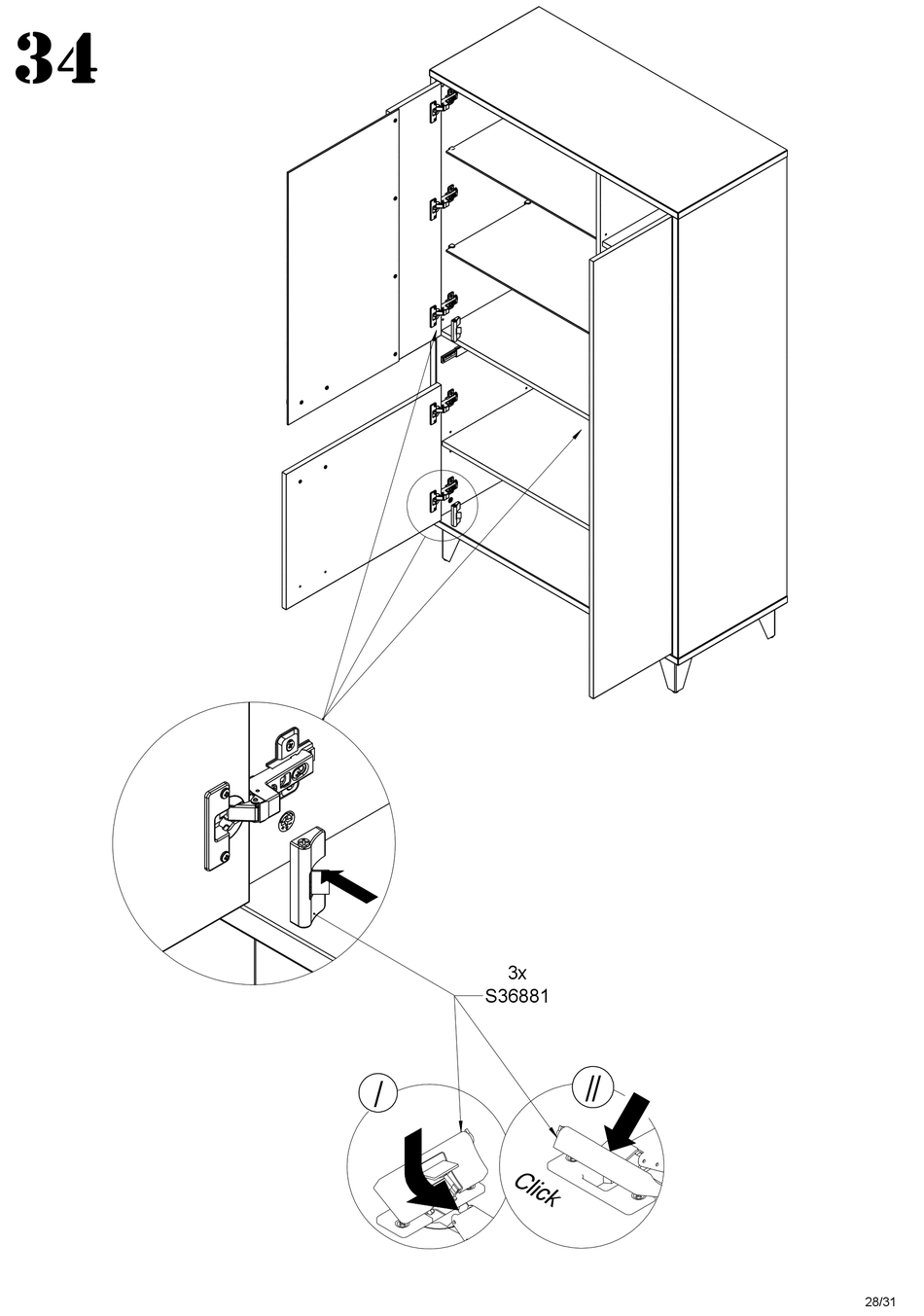 34

3x
S36881

I

II

Click

28/31