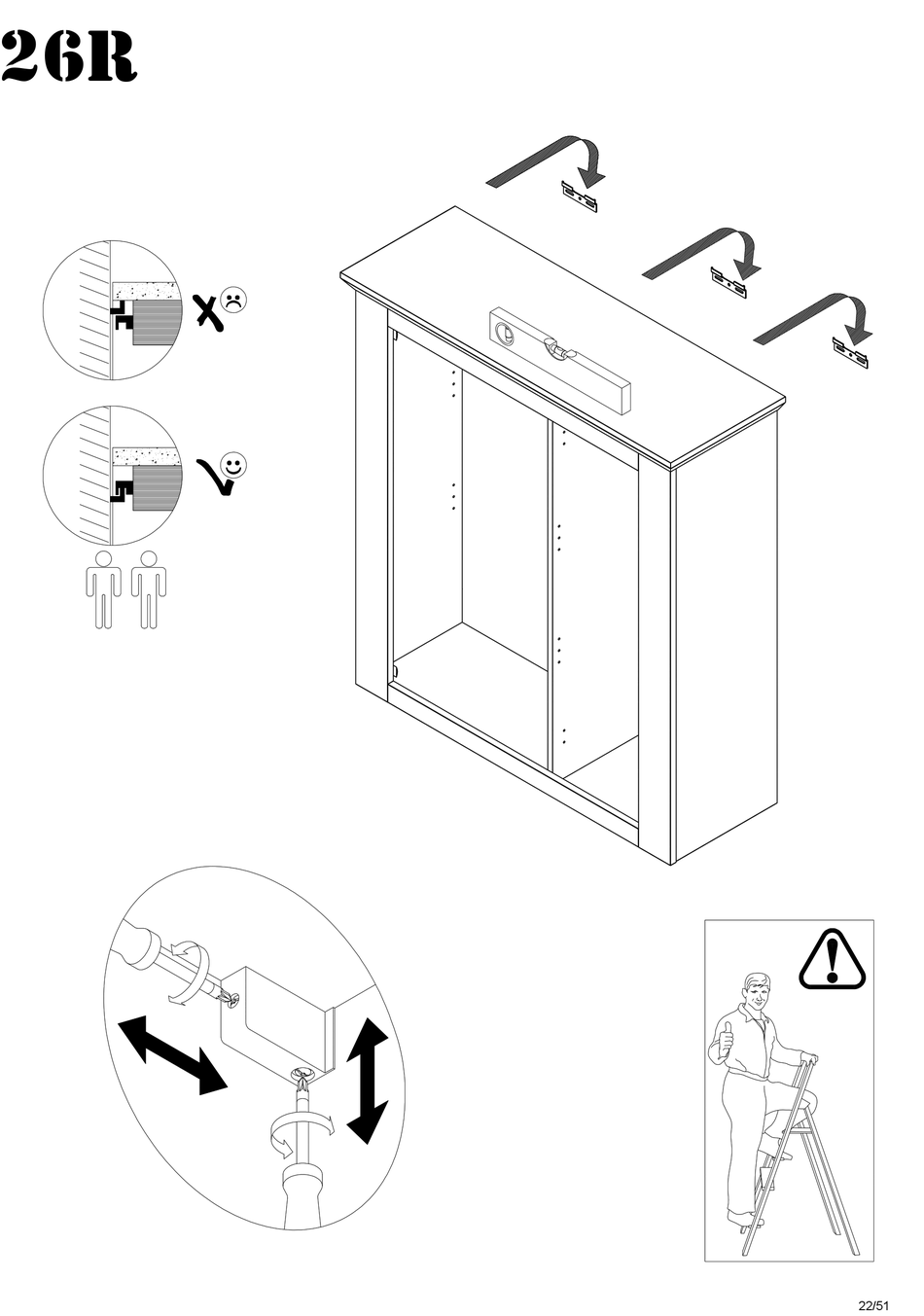 26R

22/51