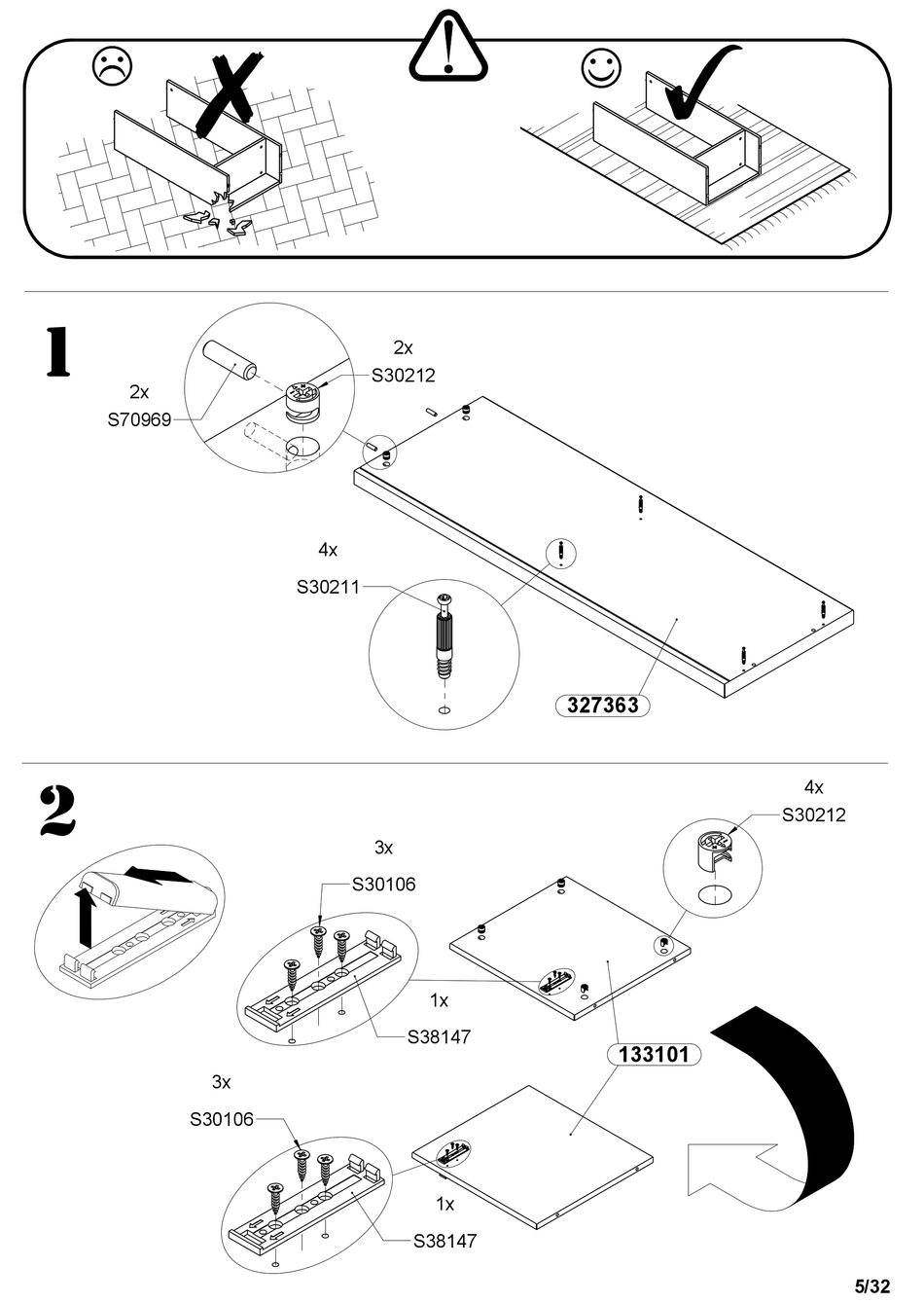 1

2x
S70969

2x
S30212

4x
S30211

327363

2

4x
S30212

3x
S30106

1x

S38147

133101

3x
S30106

1x

S38147

5/32