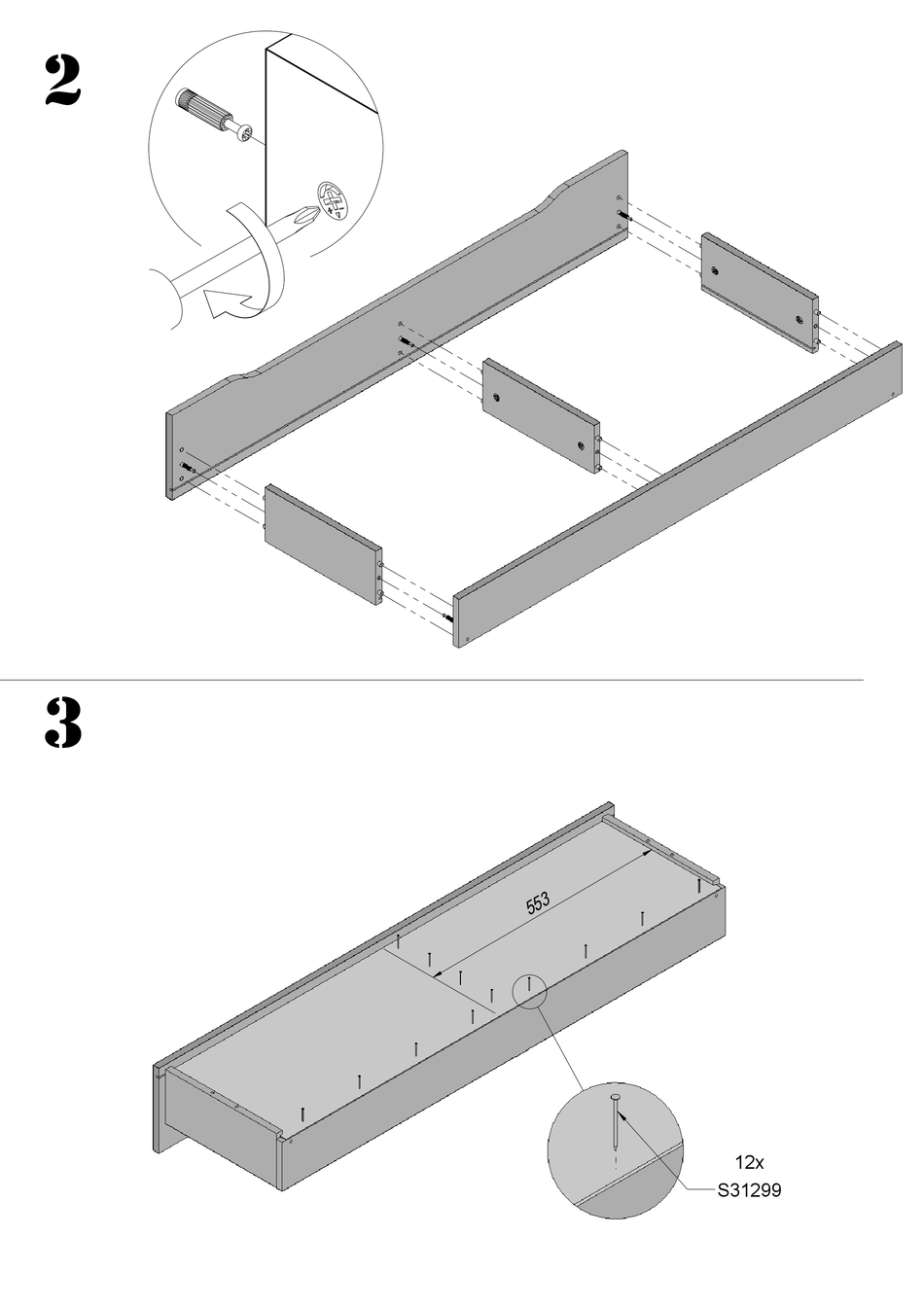 2

3

553

12x
S31299