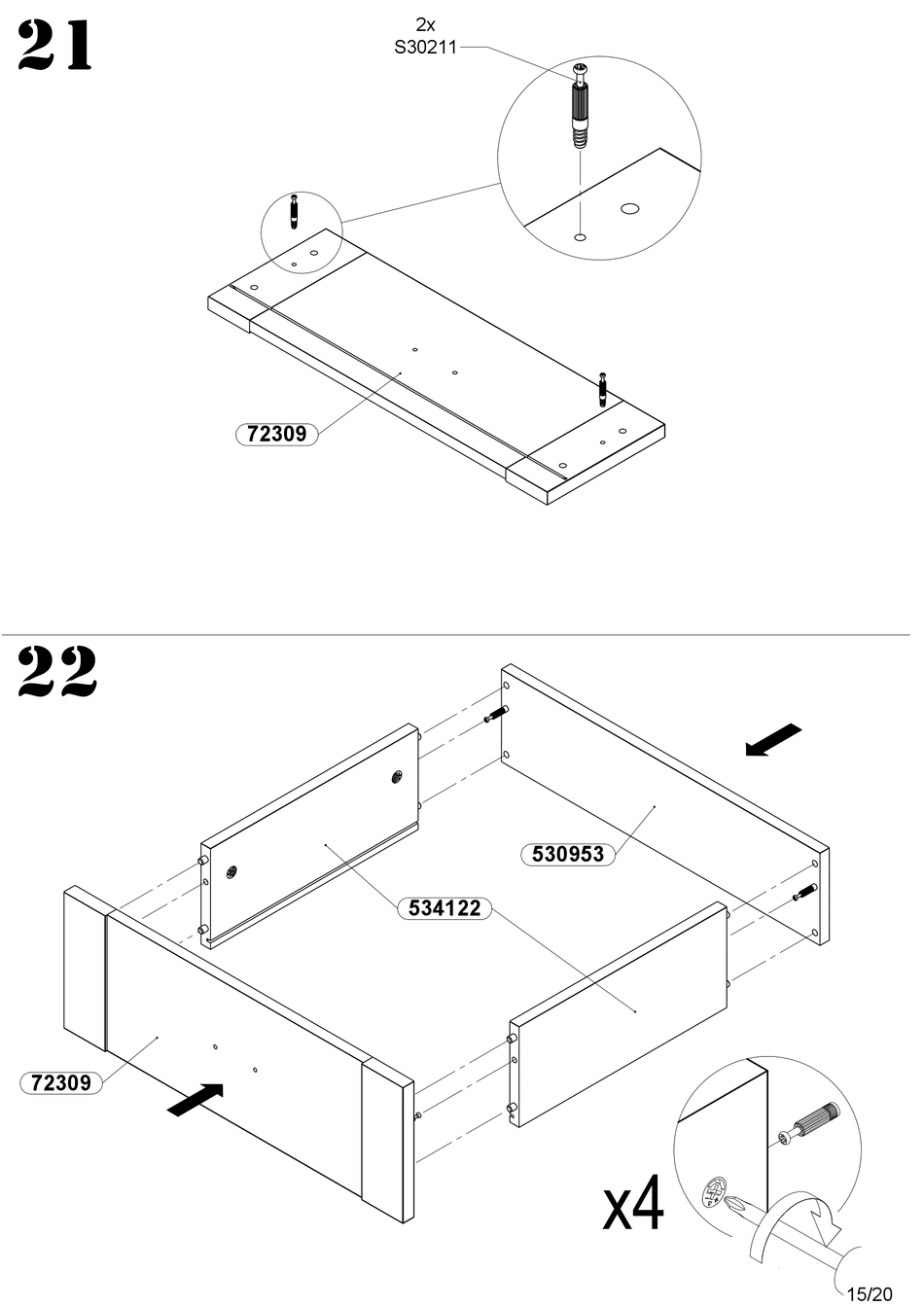 21

2x
S30211

72309

22

530953

534122

72309

x4

15/20