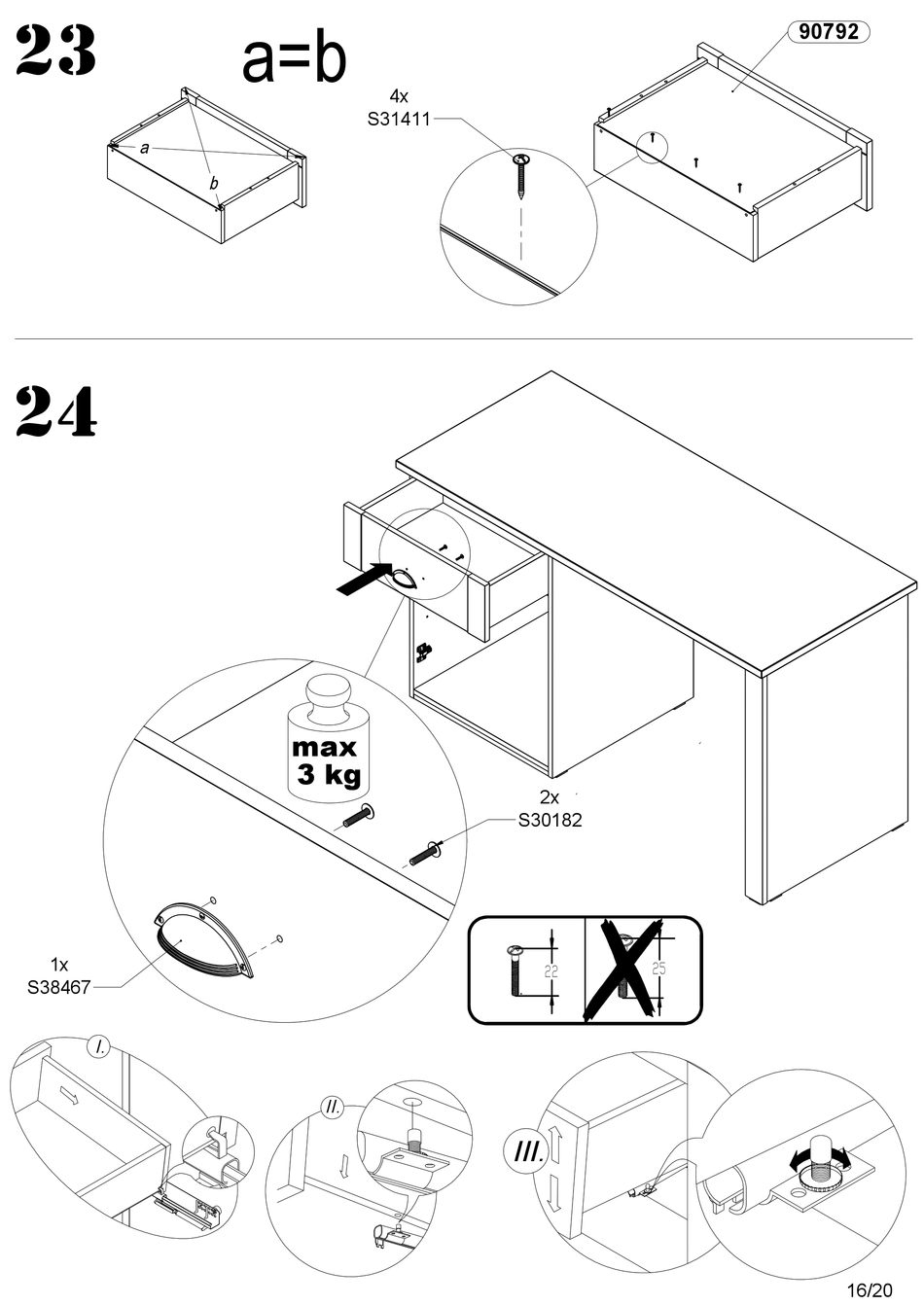 23

a=b

a

b

4x
S31411

90792

24

max
3 kg

2x
S30182

1x
S38467

22

25

I.

II.

III.

16/20