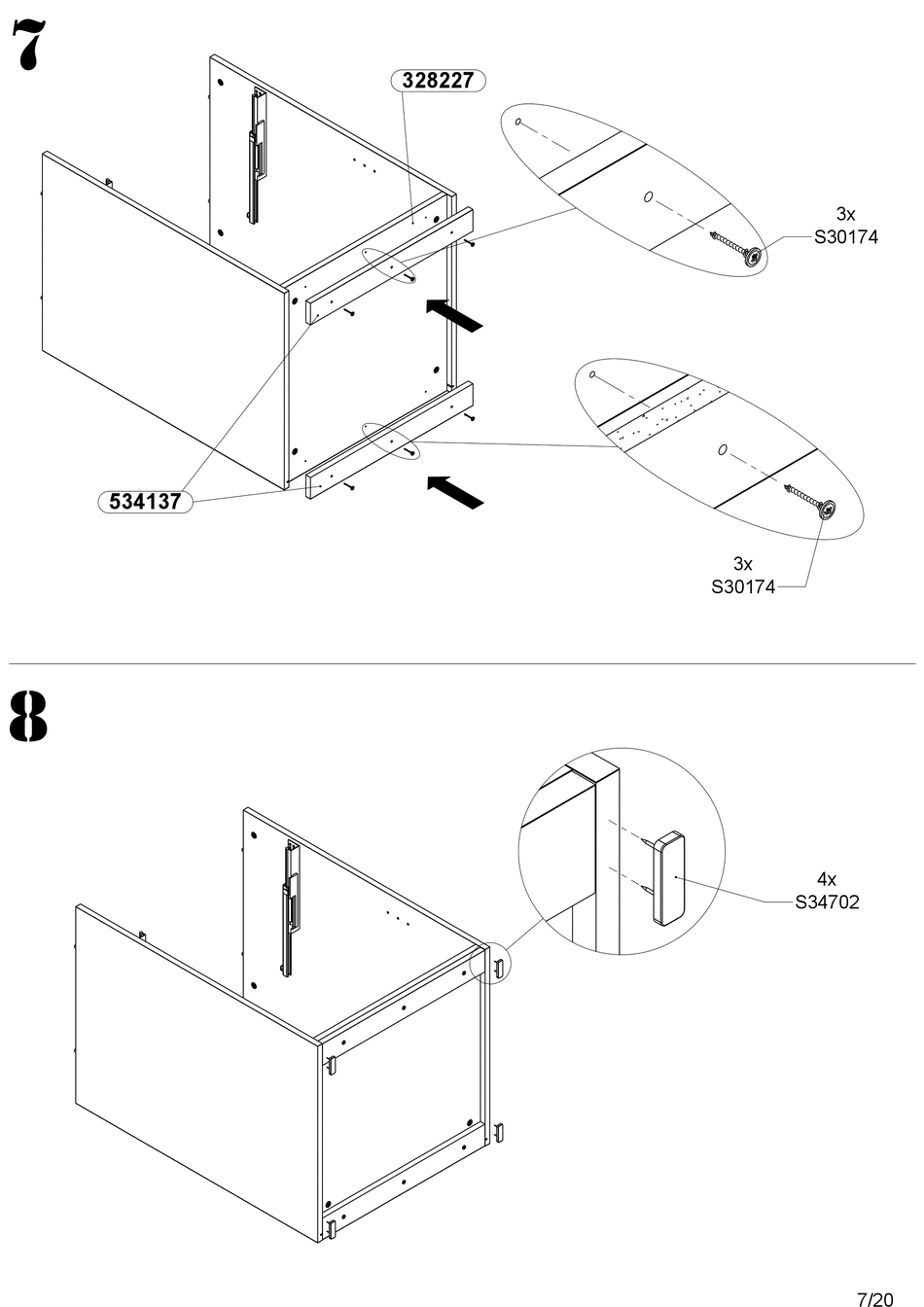 7

328227

3x
S30174

534137

3x
S30174

8

4x
S34702

7/20