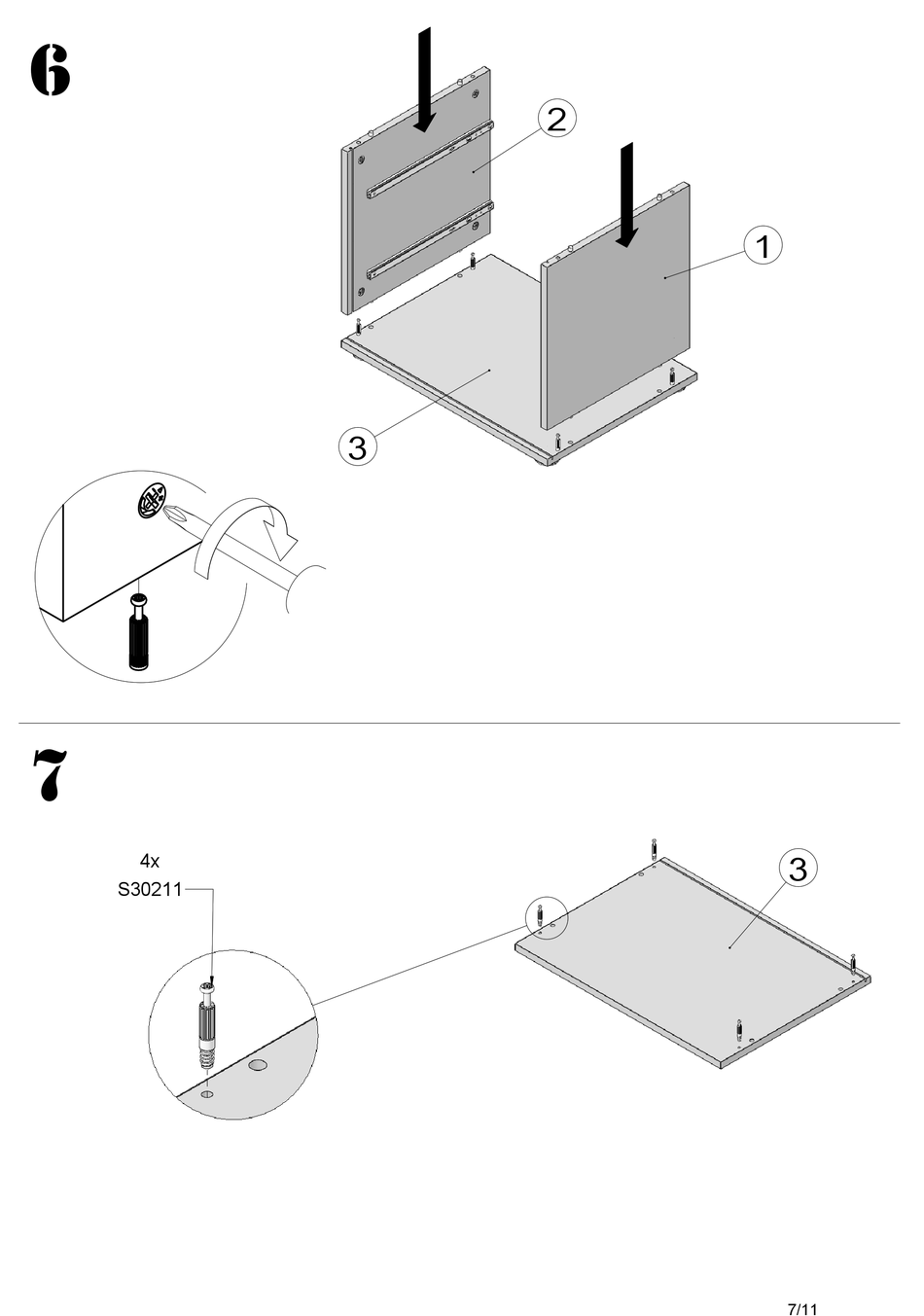 6

2

1

3

7

4x

S30211

3

7/11