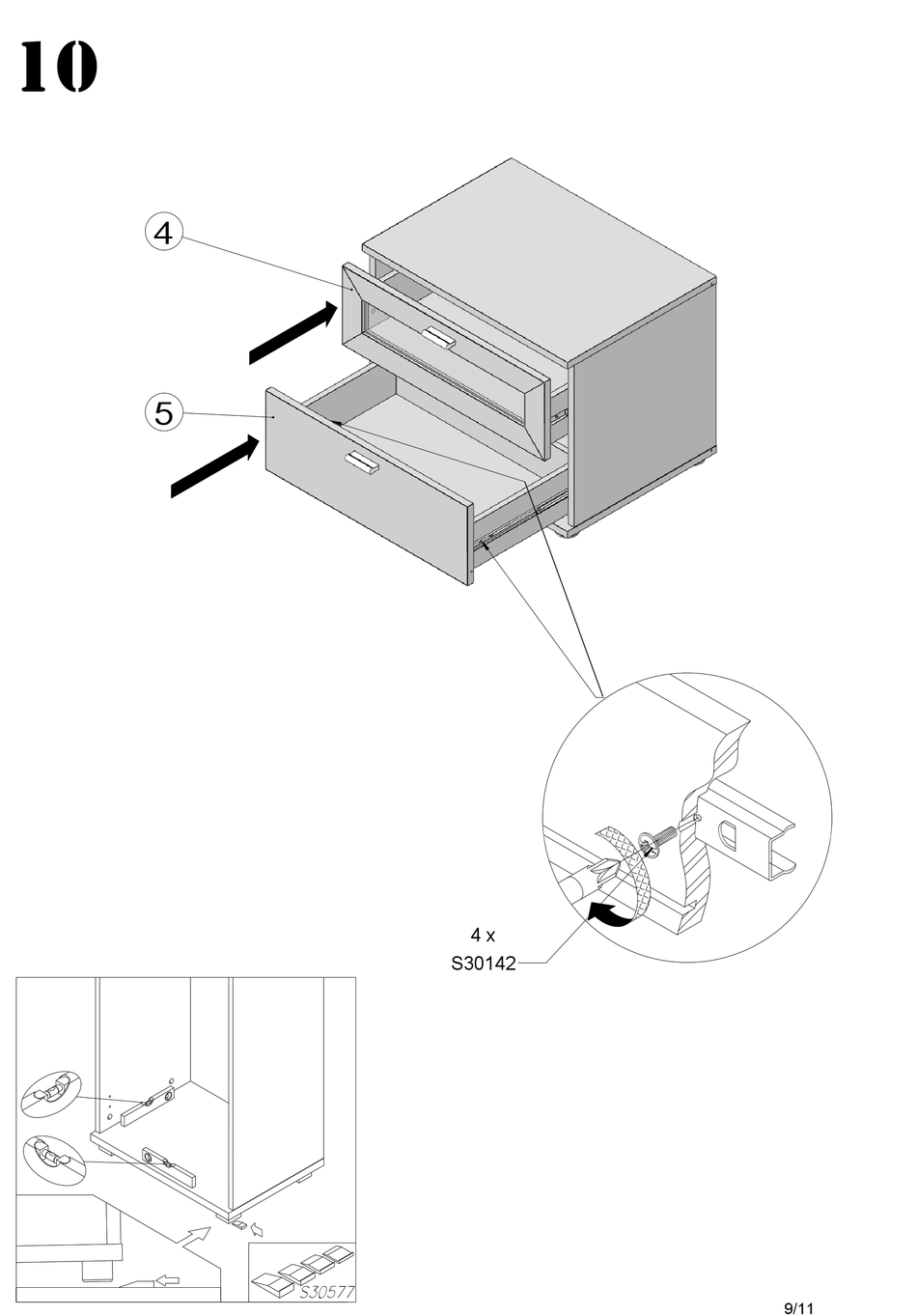 10

4

5

4 x
S30142

S30577

9/11