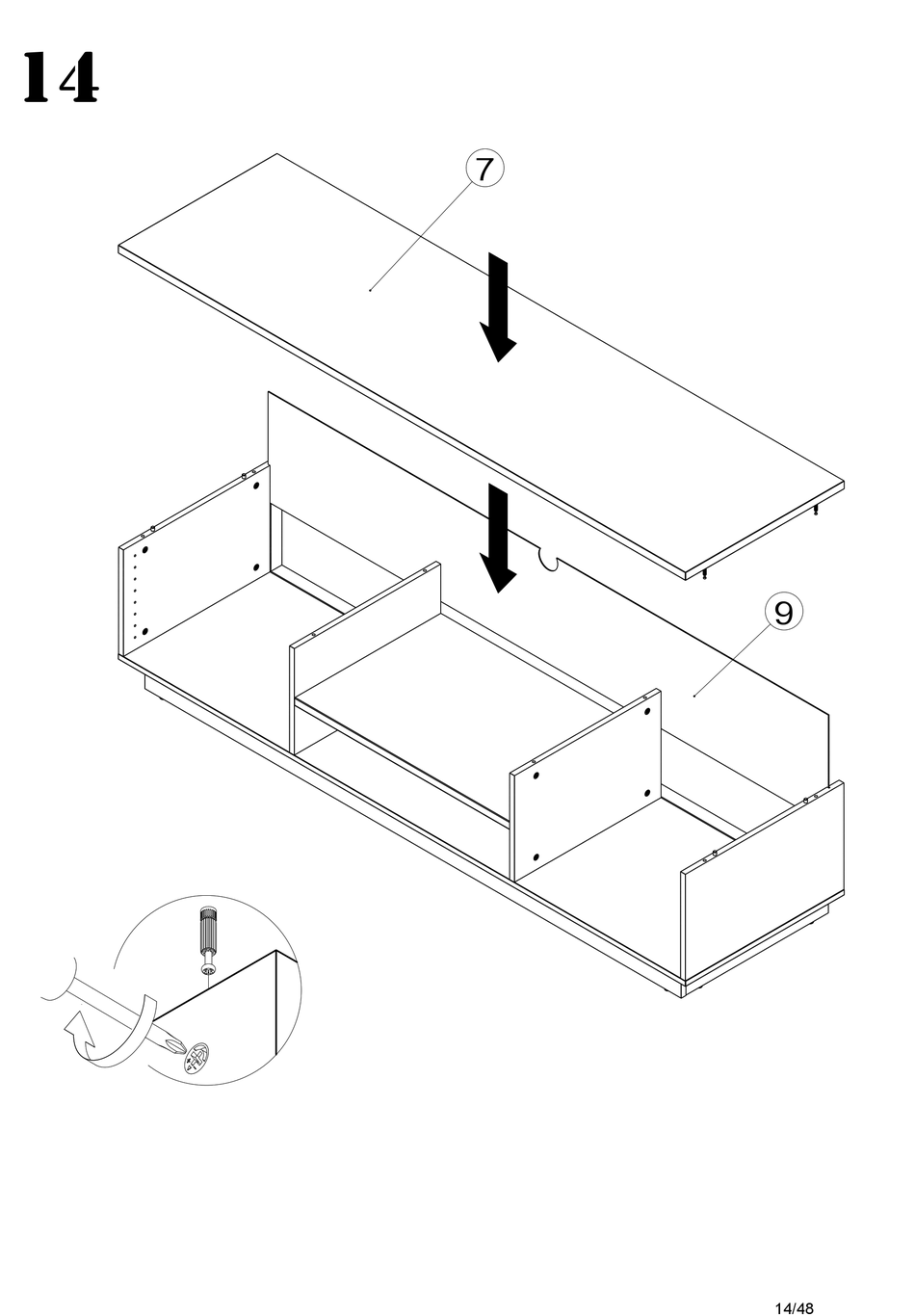 14

7

9

14/48