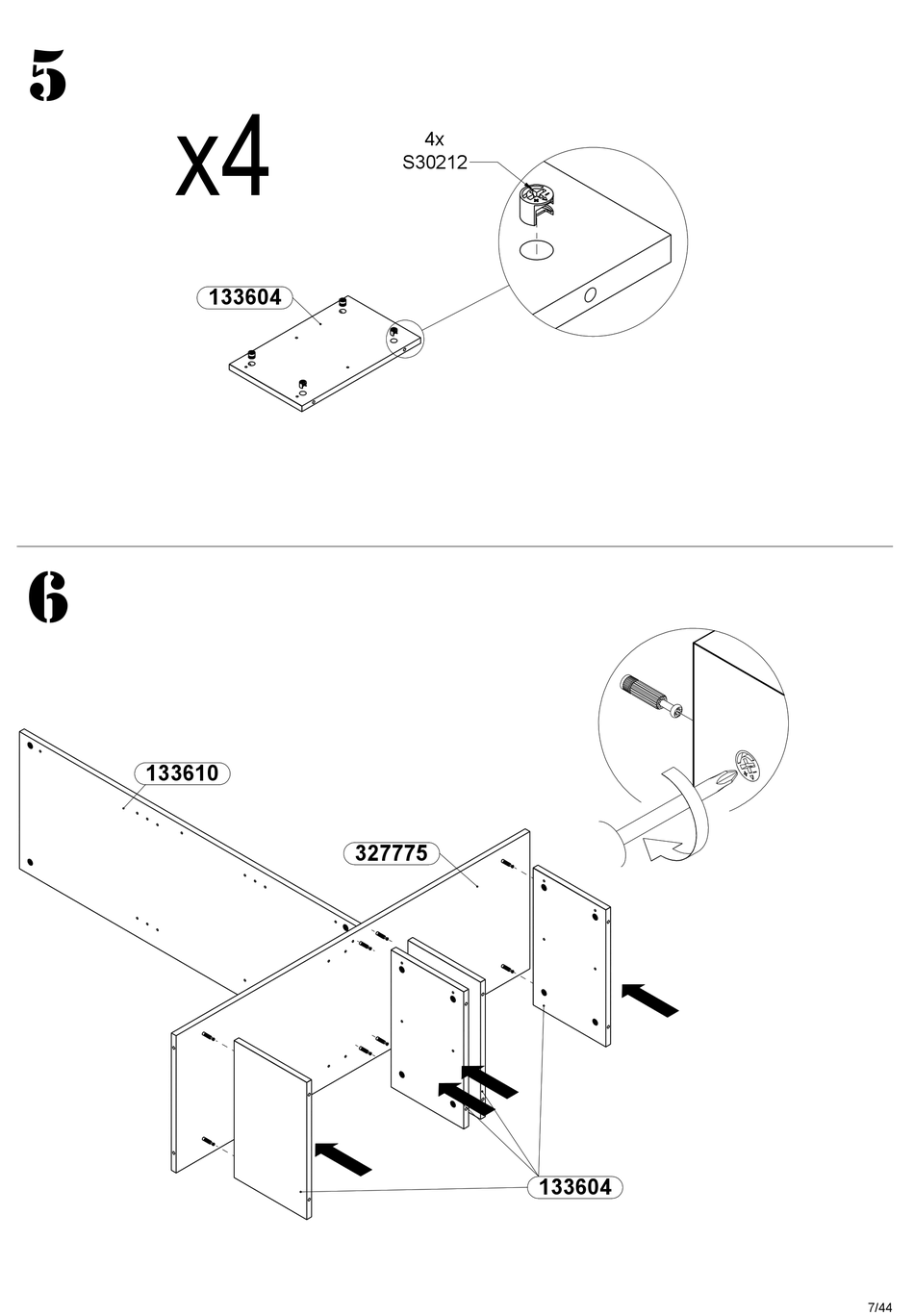 5

x4

4x
S30212

133604

6

133610

327775

133604

7/44