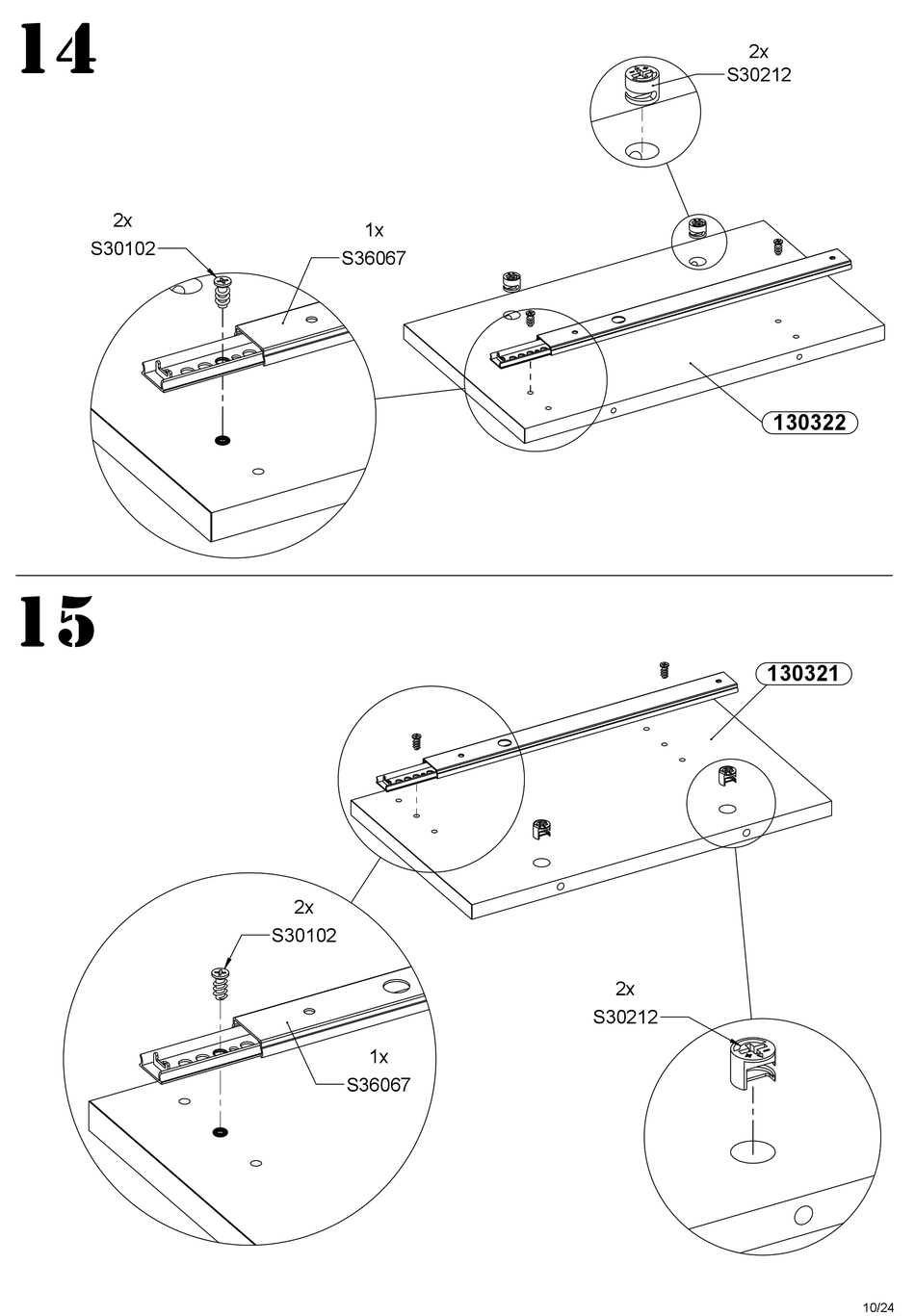 14

2x
S30212

2x
S30102

1x
S36067

130322

15

130321

2x
S30102

1x
S36067

2x
S30212

10/24