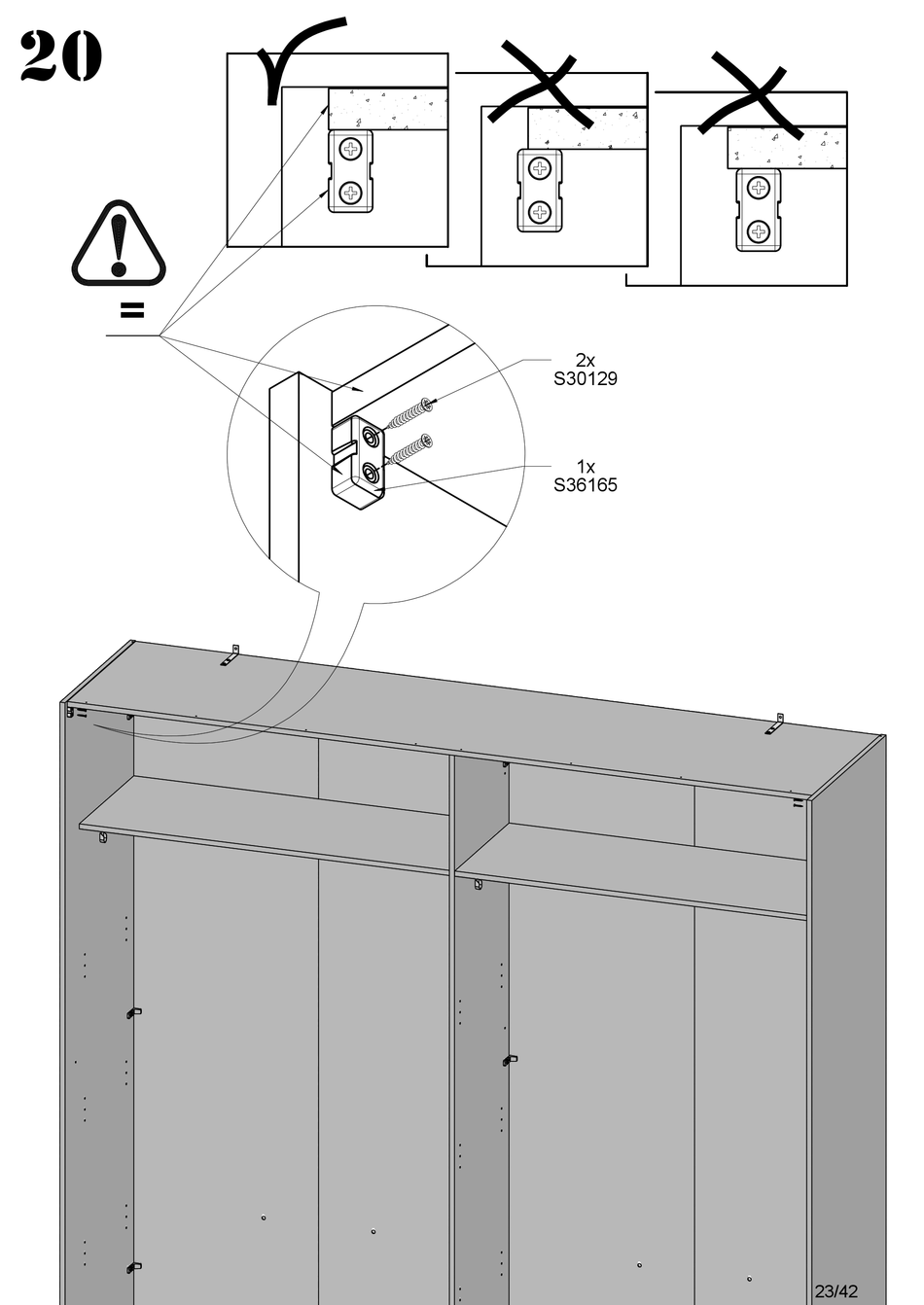 20

=

2x
S30129

1x
S36165

23/42