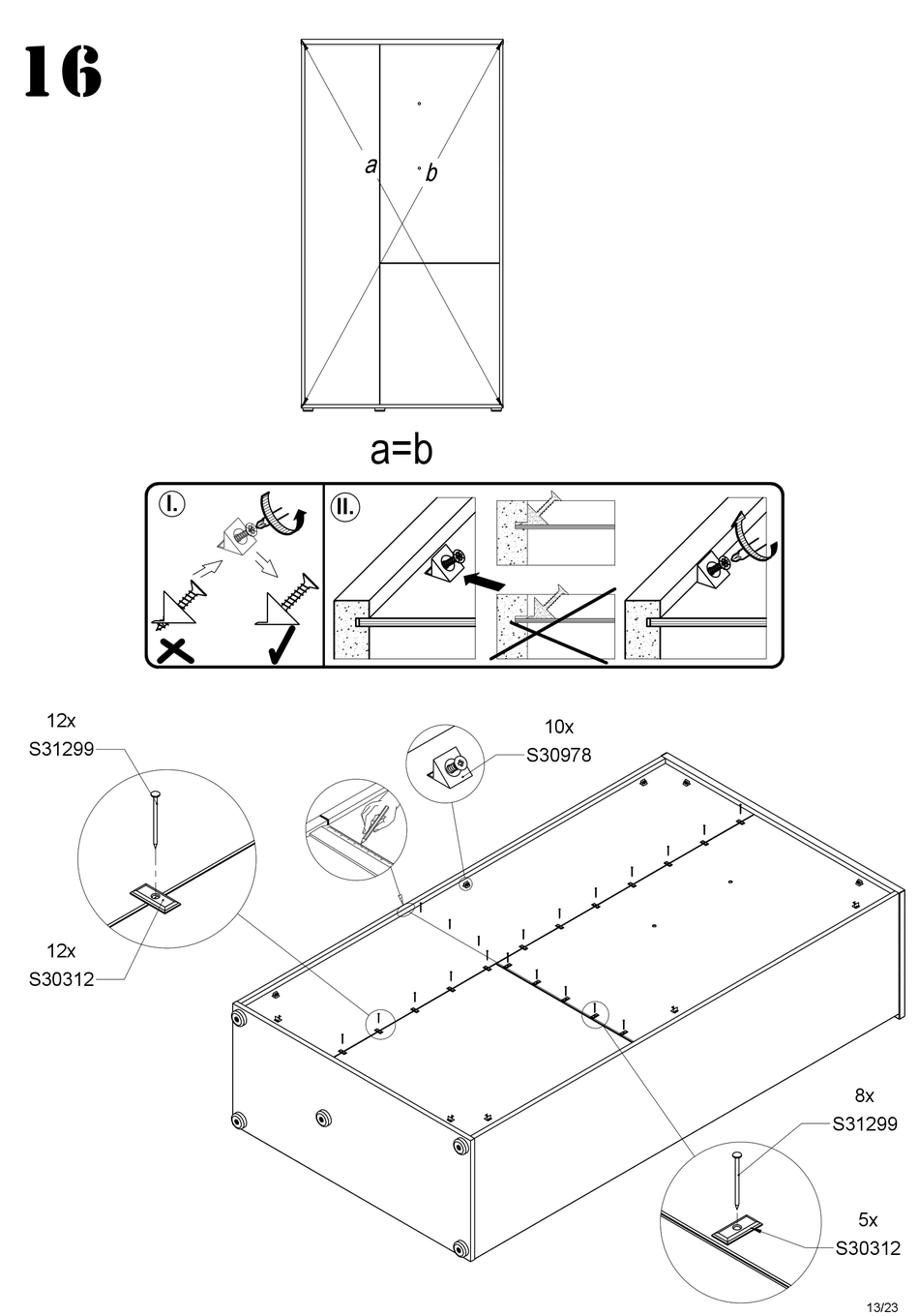 16

a

b

a=b

I.

II.

12x
S31299

12x
S30312

10x
S30978

8x
S31299

5x
S30312

13/23