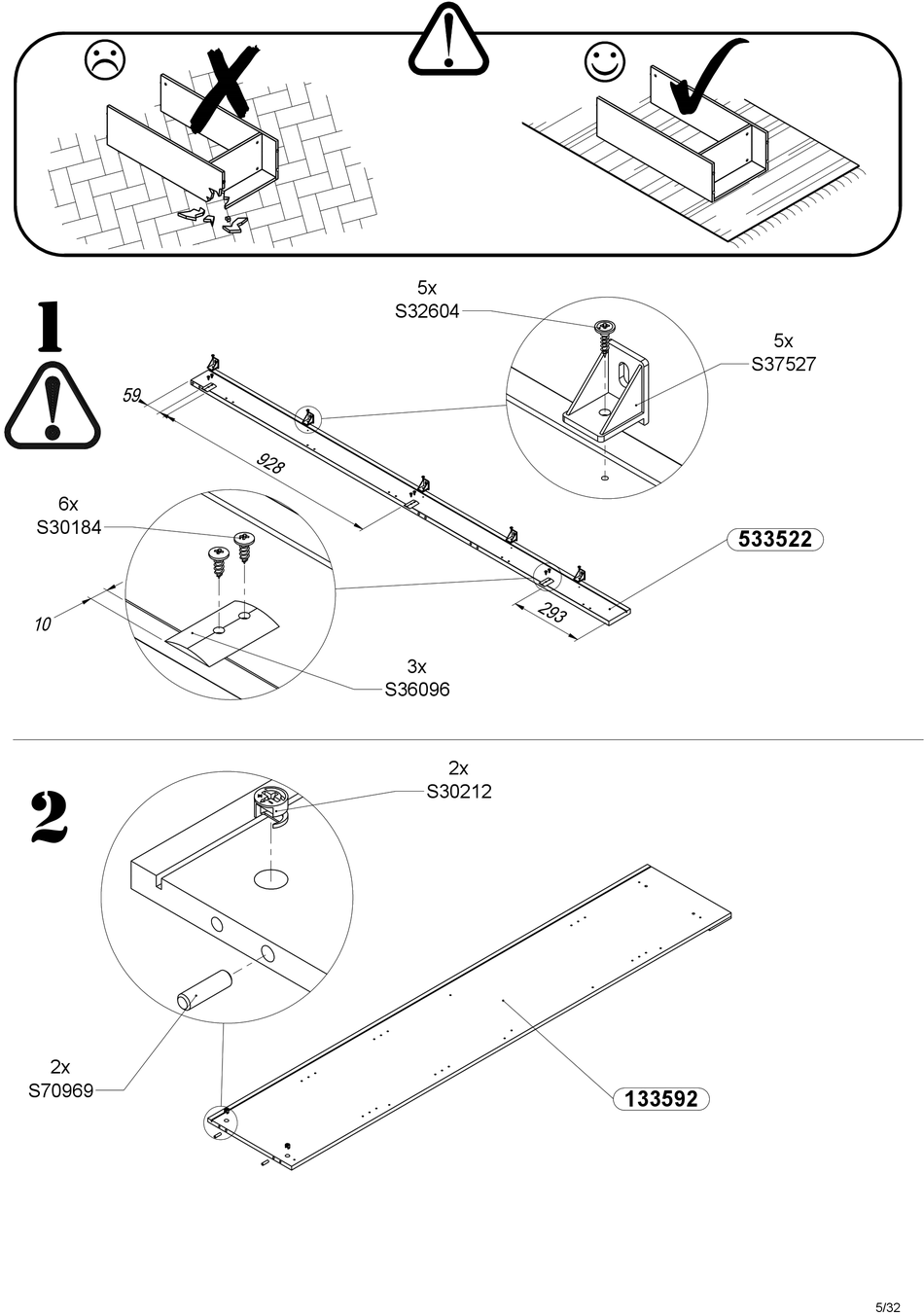 1

5x
S32604

5x
S37527

59

928

6x
S30184

533522

10

293

3x
S36096

2

2x
S30212

2x
S70969

133592

5/32