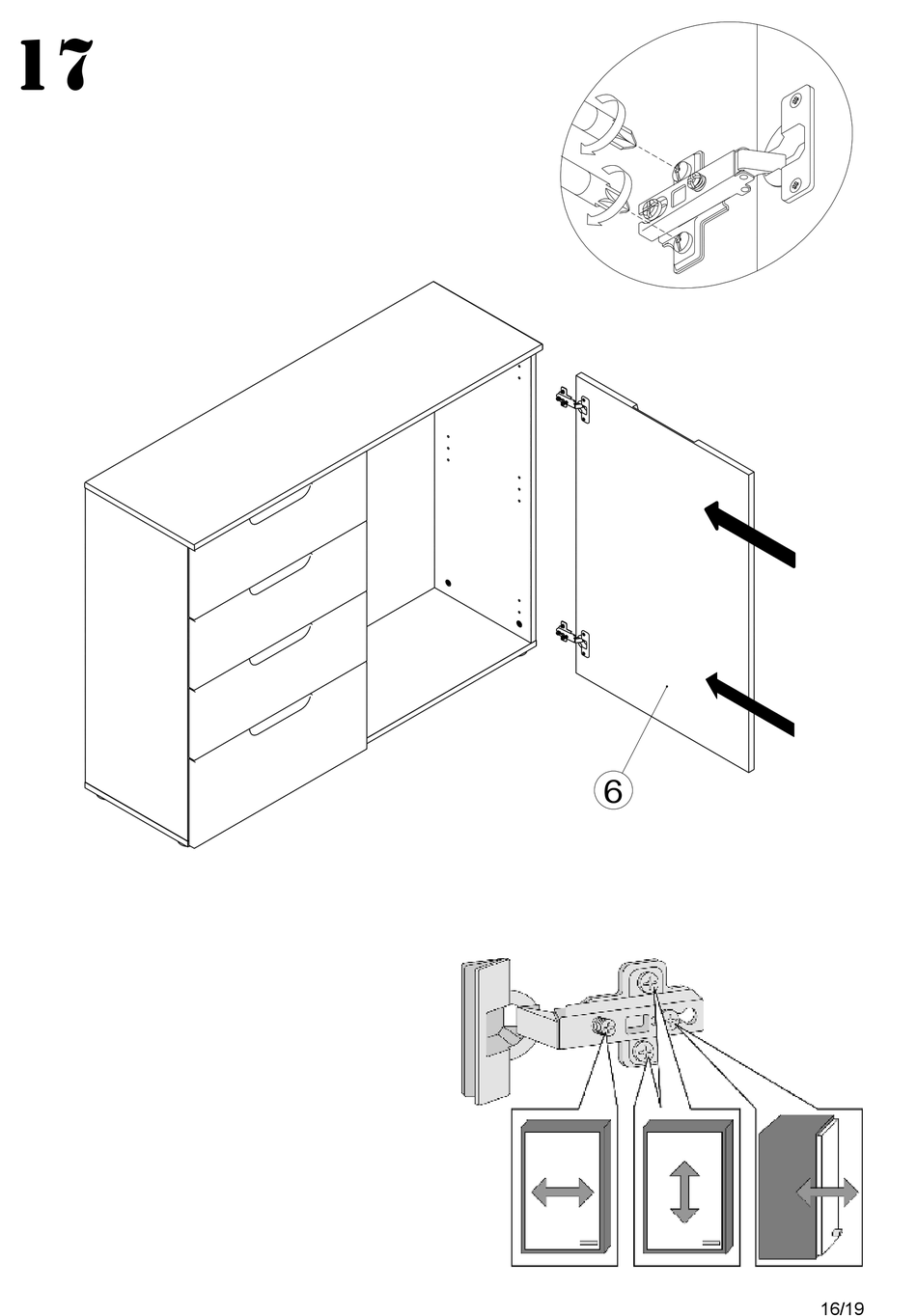 17

6

16/19