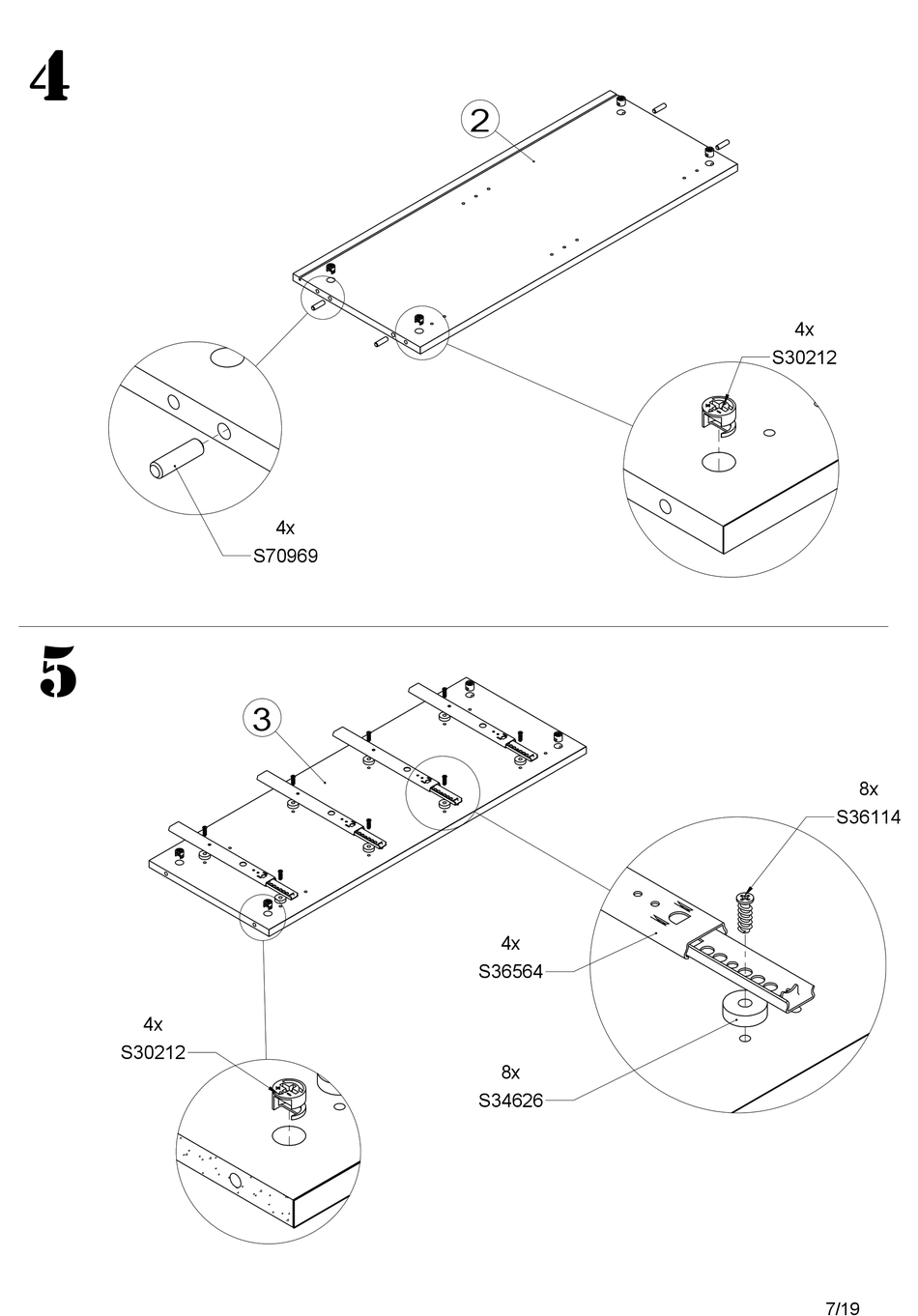 4

2

4x
S30212

4x
S70969

5

3

8x
S36114

4x
S36564

4x
S30212

8x
S34626

7/19