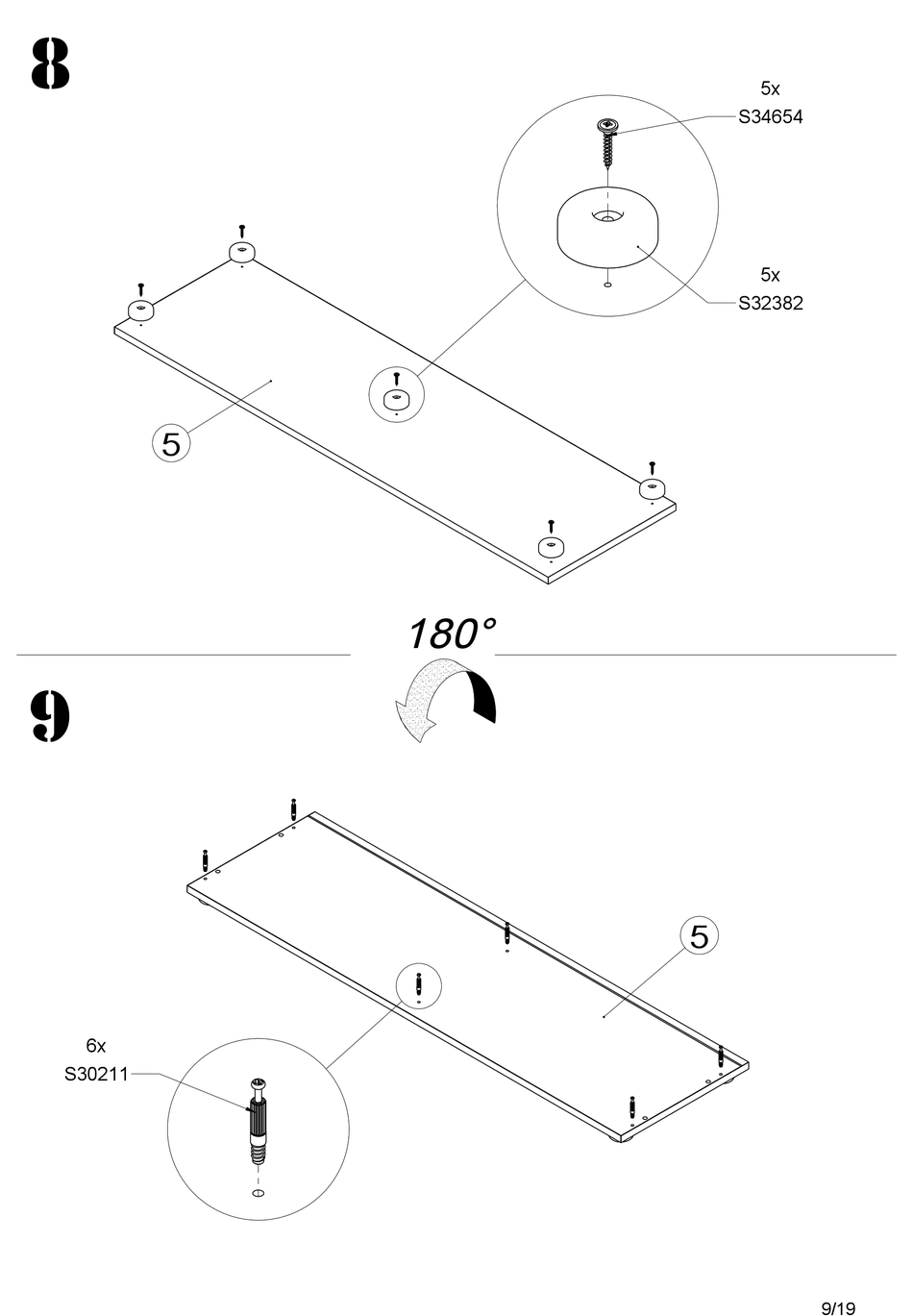 8

5x
S34654

5x
S32382

5

180°

9

5

6x
S30211

9/19