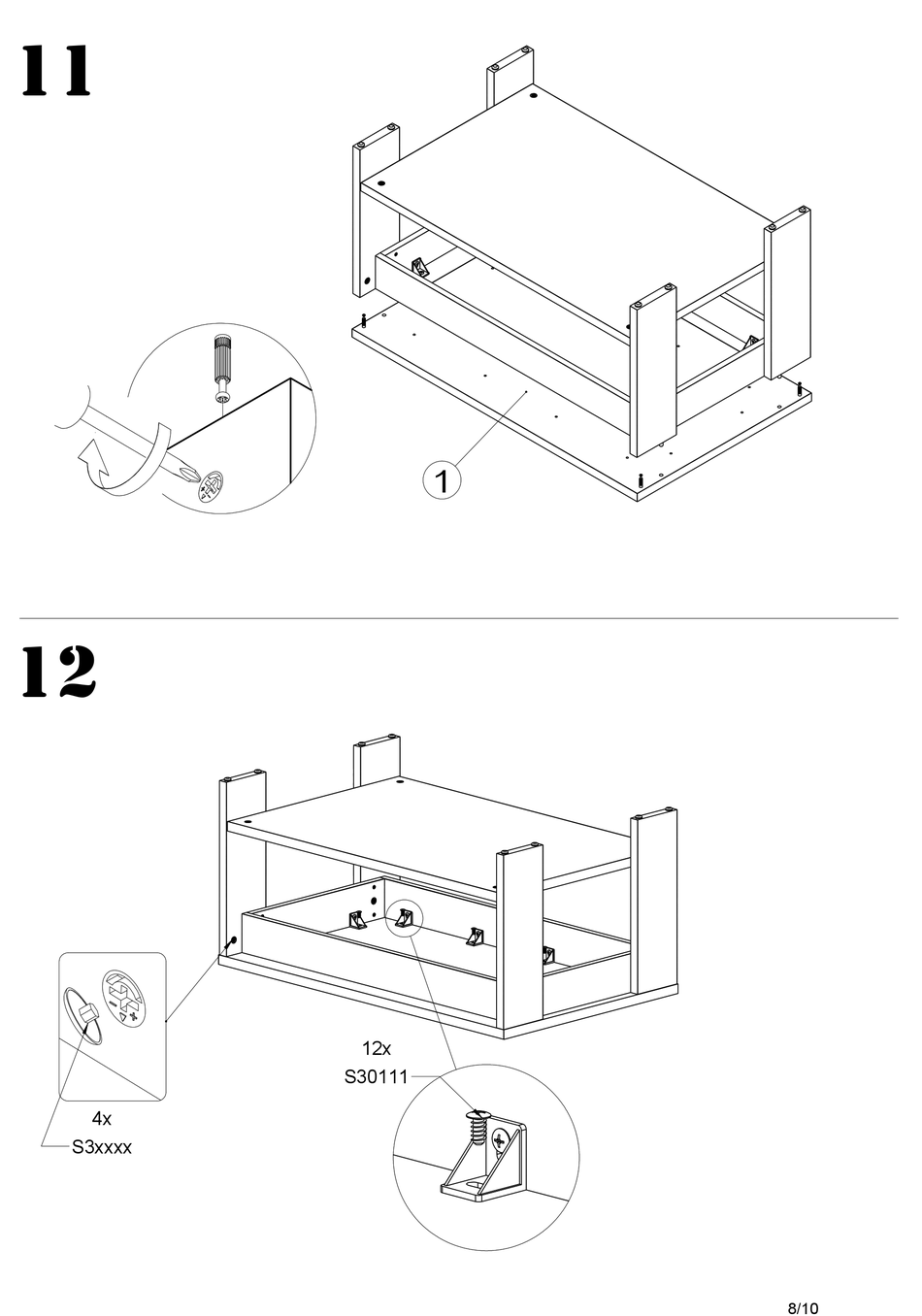 11

1

12

12x
S30111

4x
S3xxxx

8/10