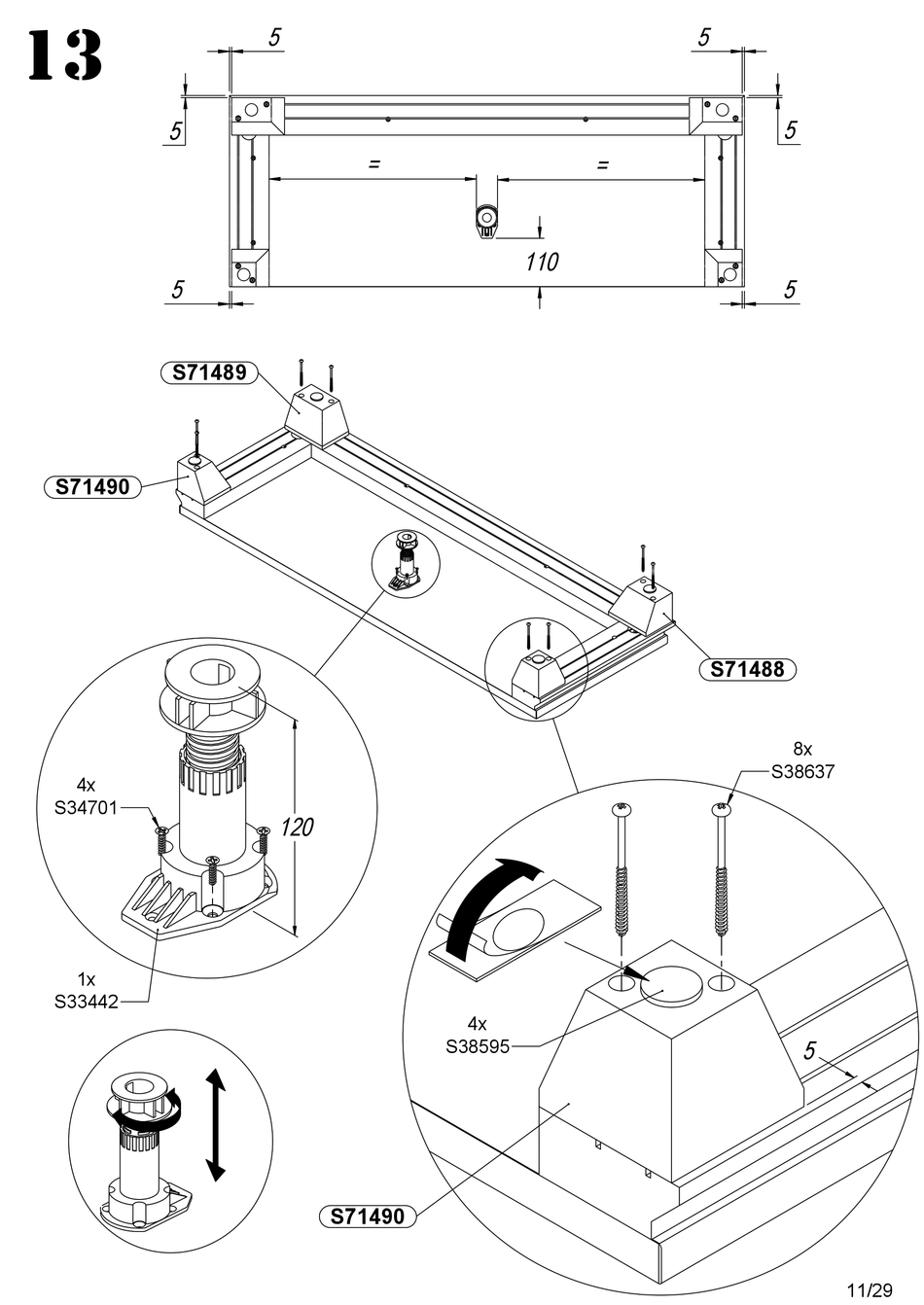 13

5
5
5
5
=
=
110
5
5

S71489
S71490
S71488

4x
S34701
120
1x
S33442

8x
S38637
4x
S38595
5
S71490

11/29