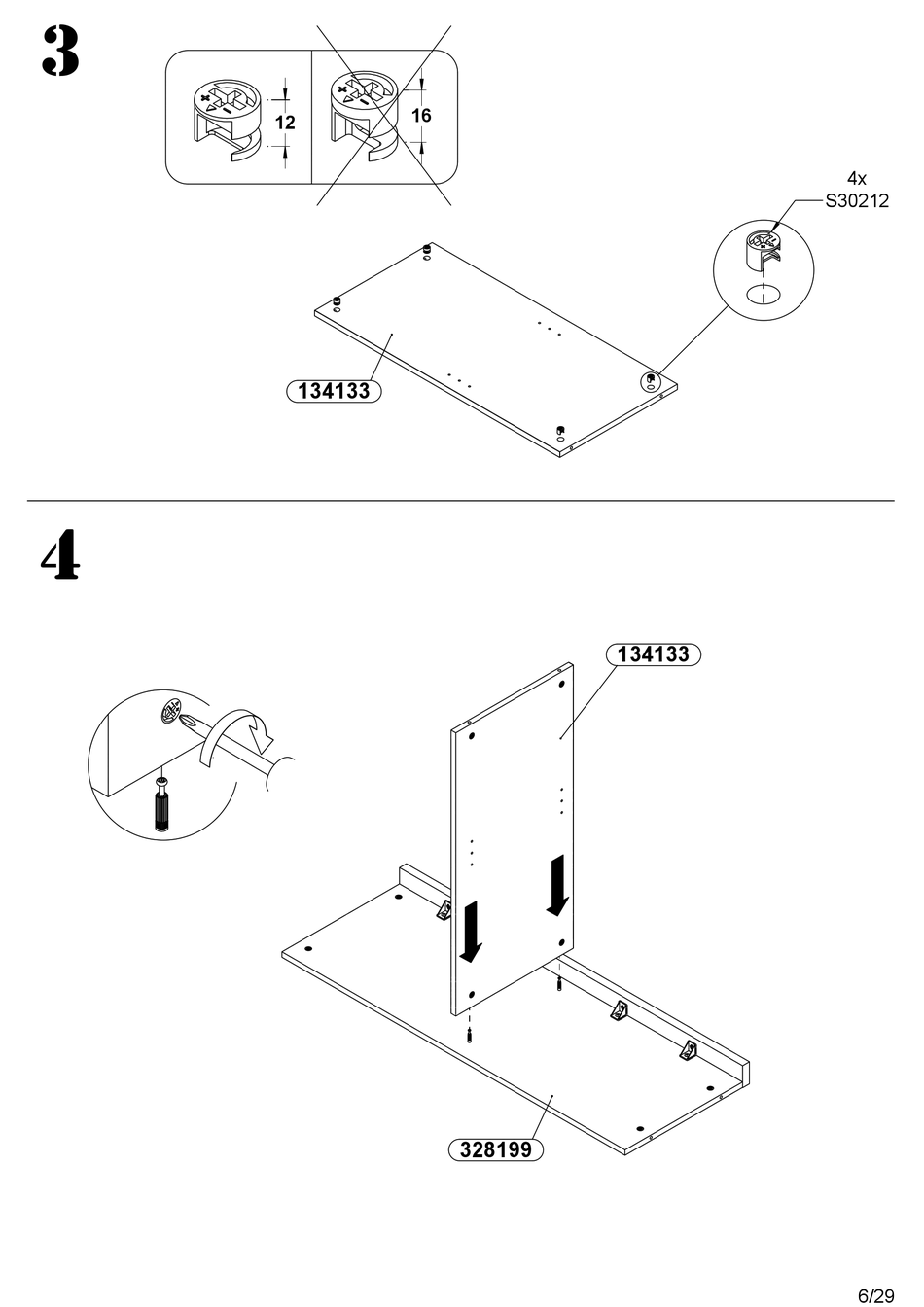 3

12

16

4x
S30212

134133

4

134133

328199

6/29