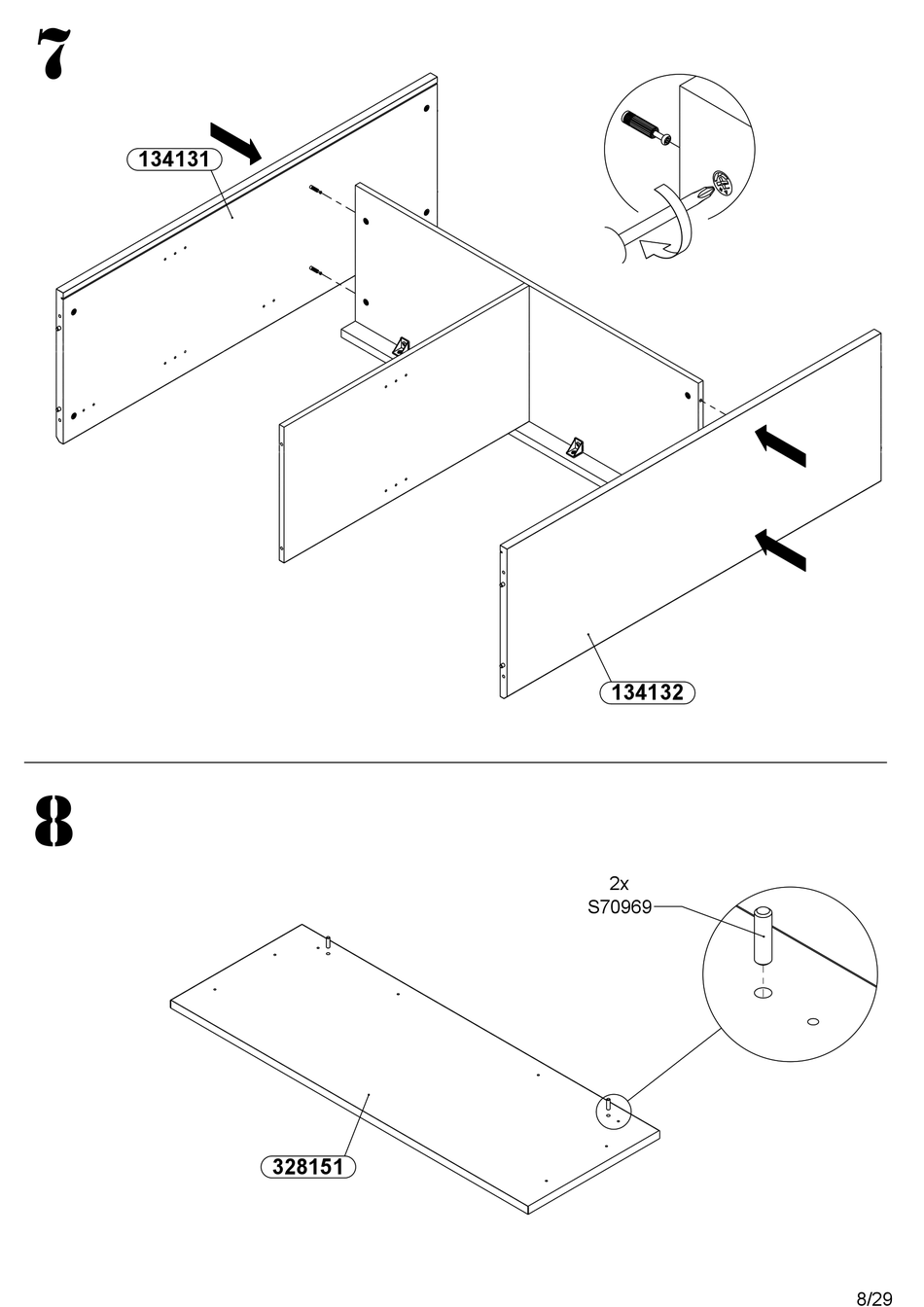 7

134131

134132

8

2x
S70969

328151

8/29