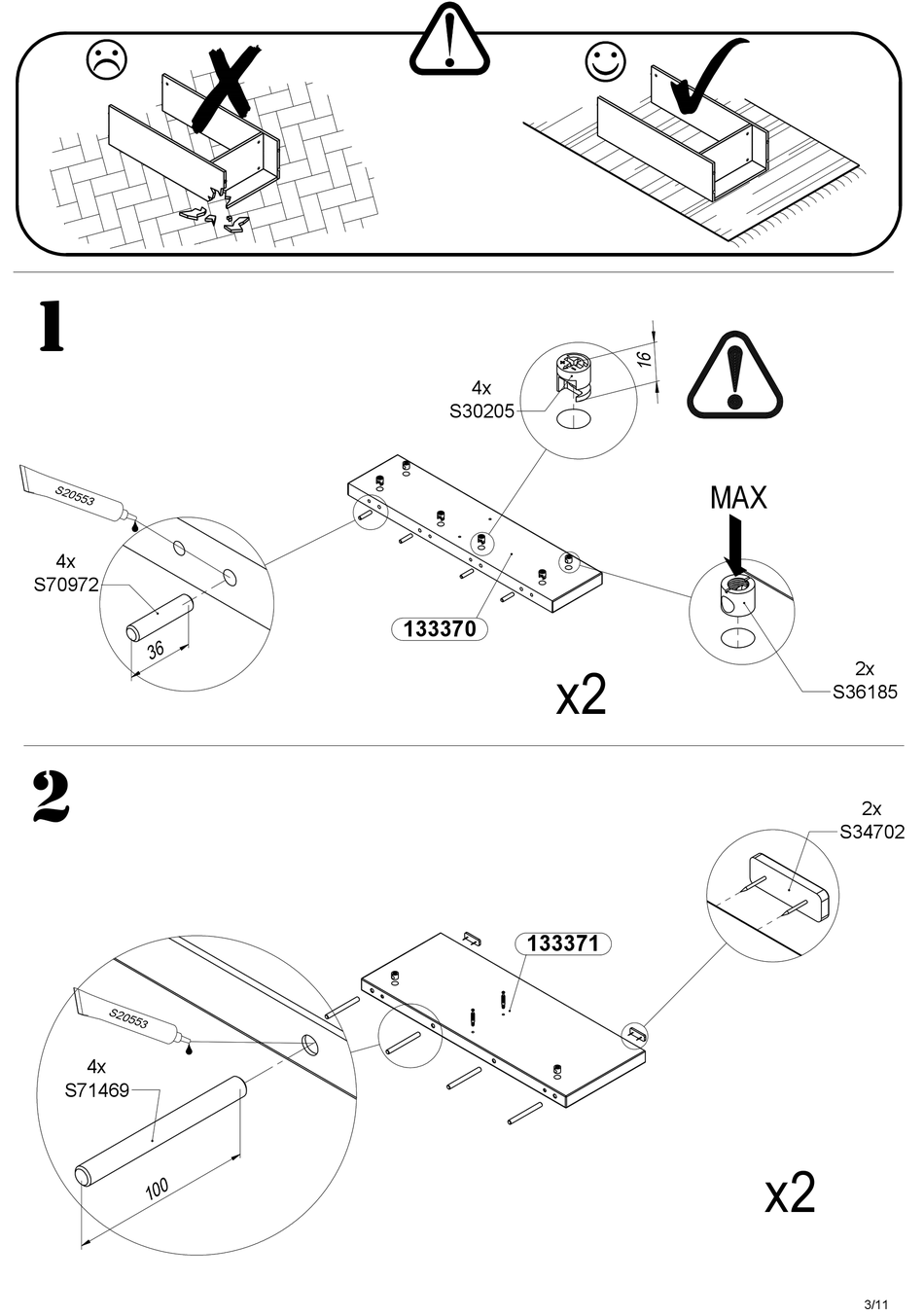 1

4x
S30205

16

S20553

4x
S70972

36

133370

MAX

2x
S36185

x2

2

2x
S34702

133371

S20553

4x
S71469

100

x2

3/11