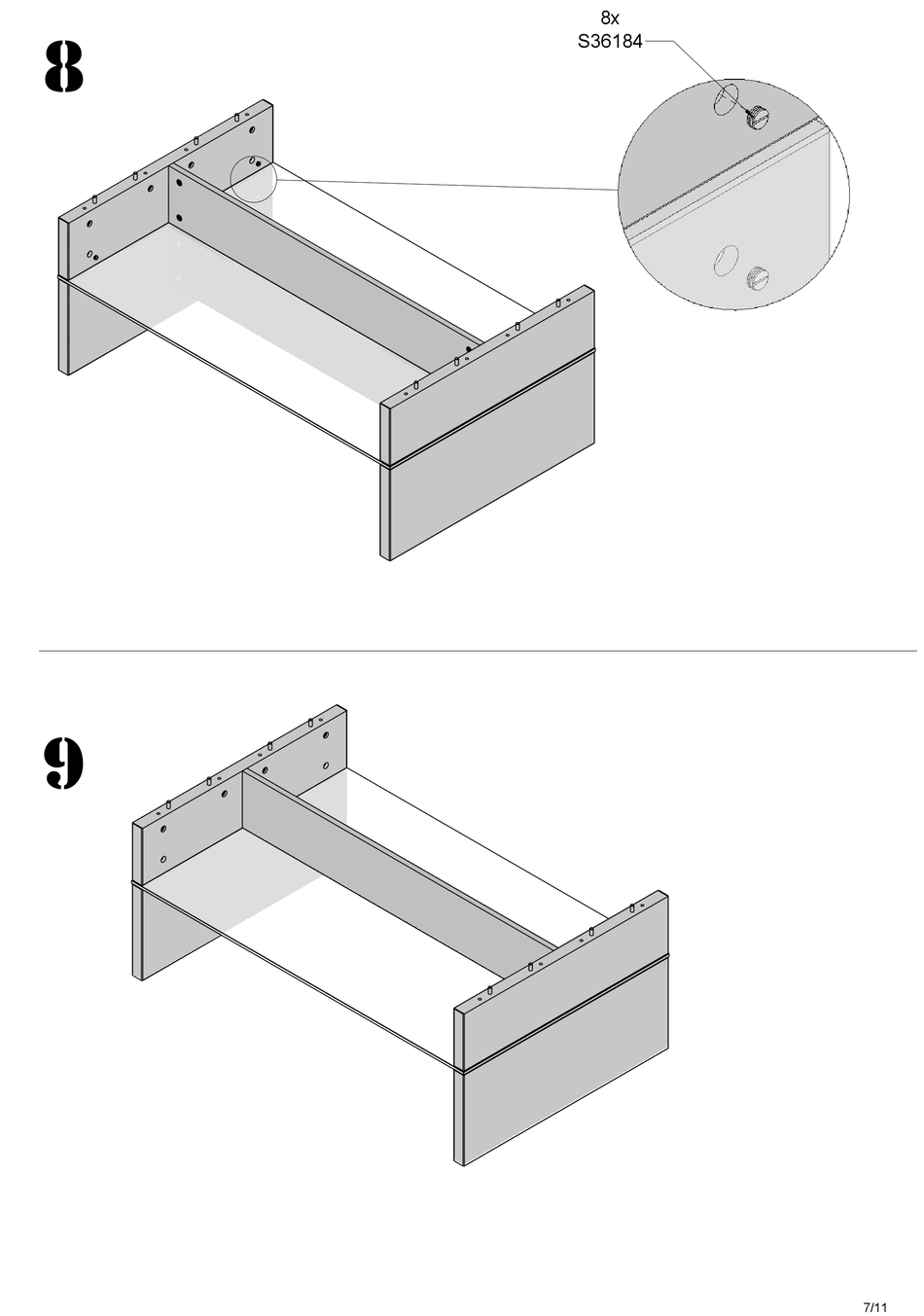 8

8x
S36184

9

7/11