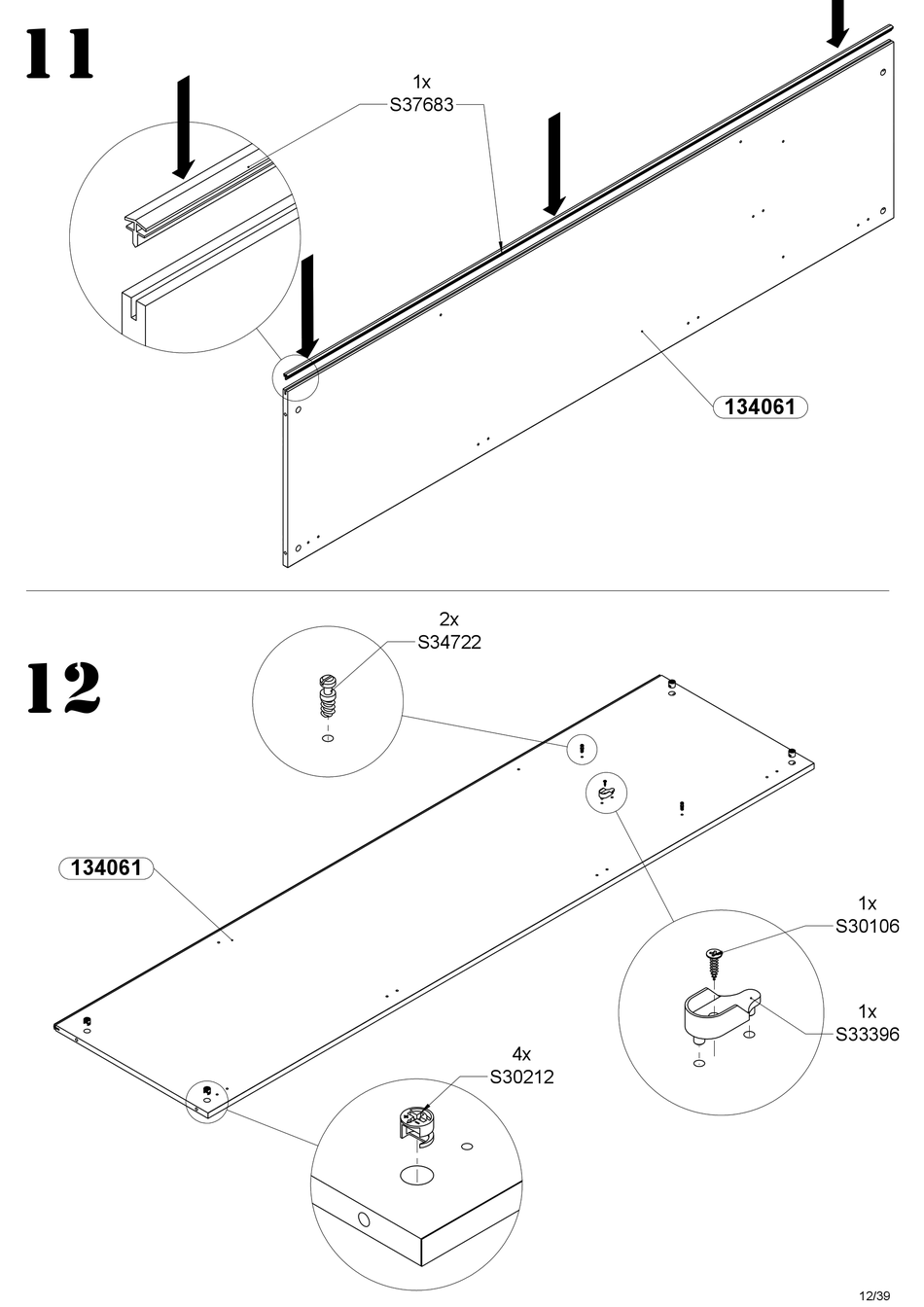 11

1x
S37683

134061

12

2x
S34722

134061

1x
S30106

1x
S33396

4x
S30212

12/39