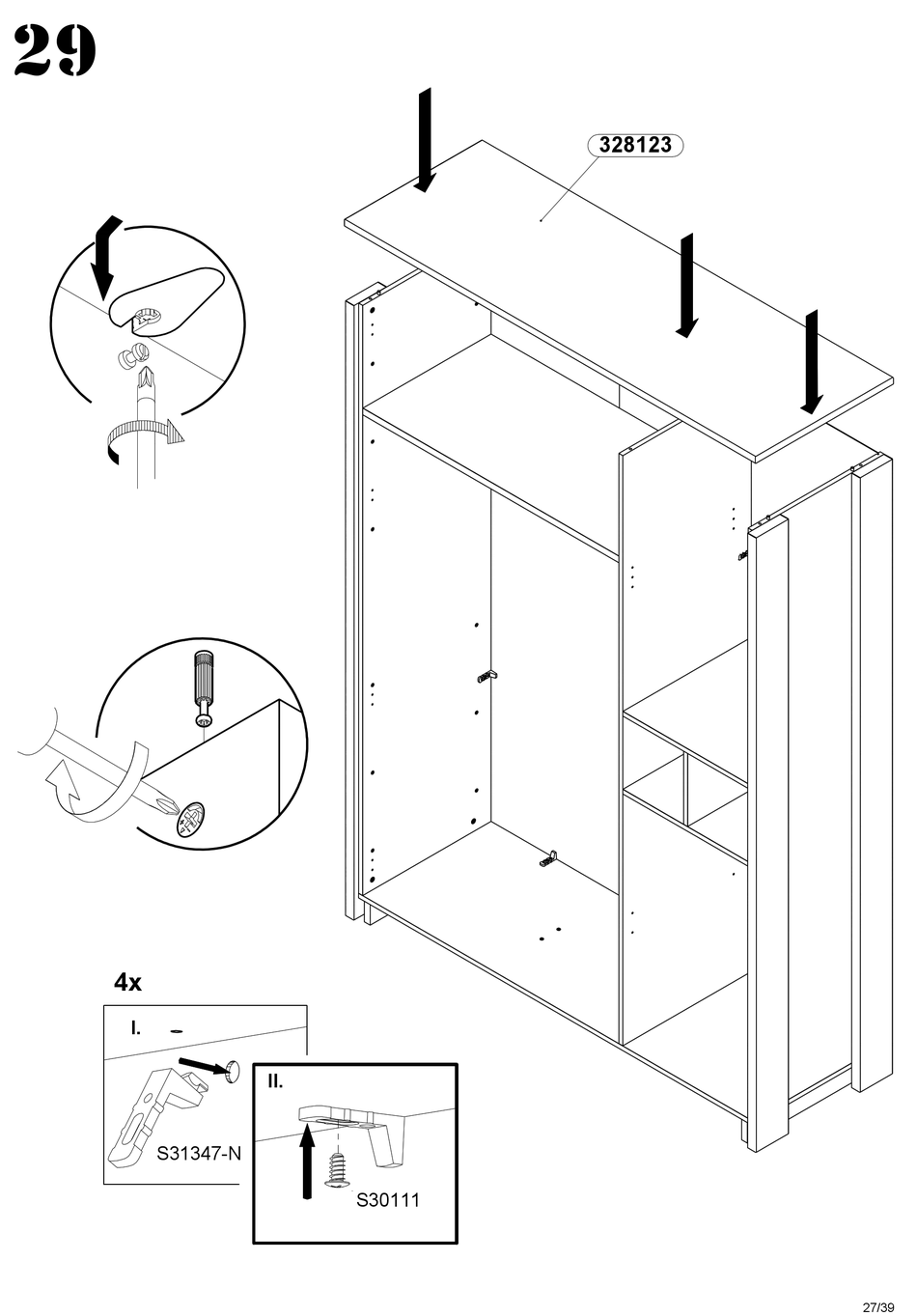 29

328123

4x

I.

S31347-N

II.

S30111

27/39