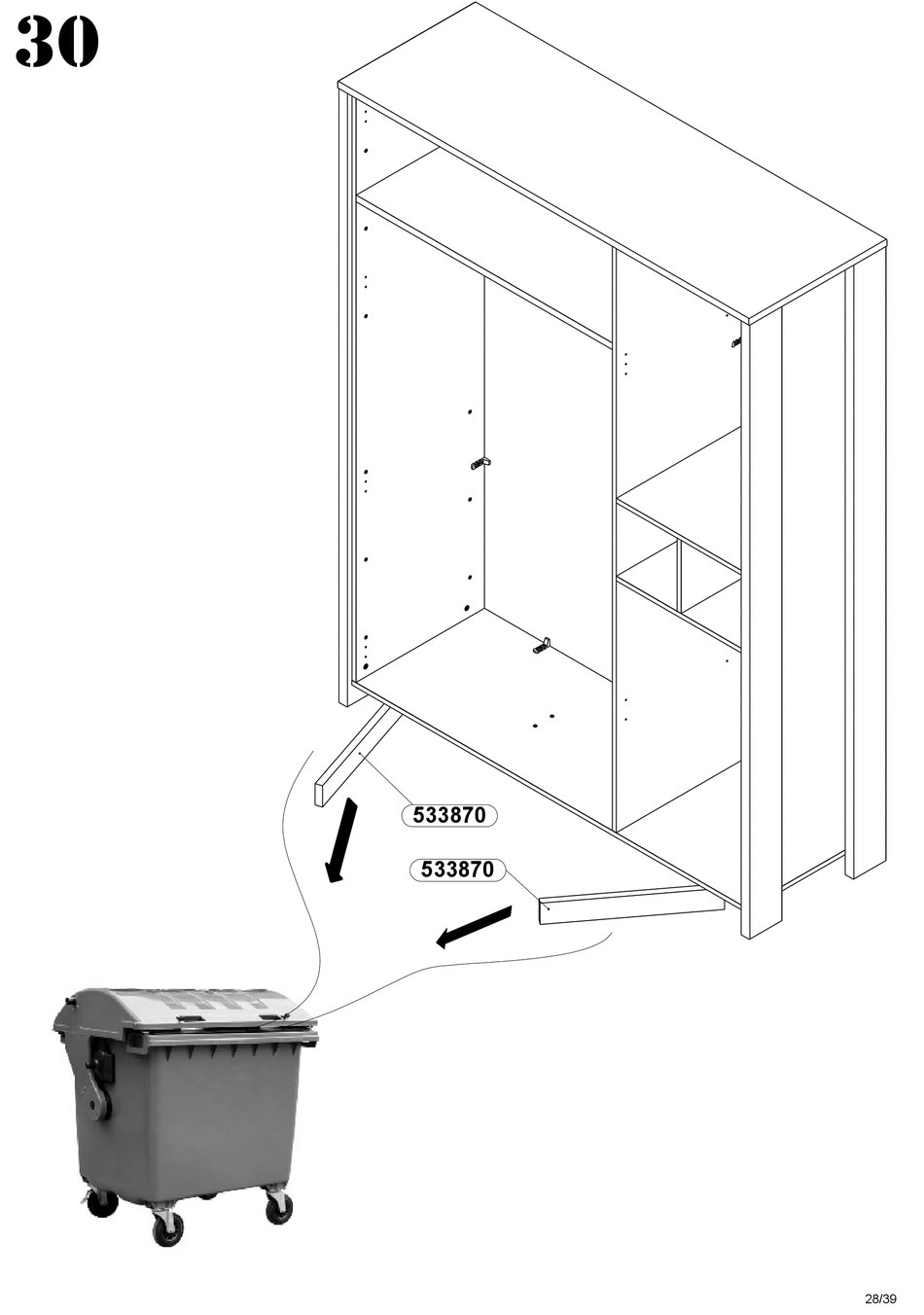 30

533870

533870

28/39