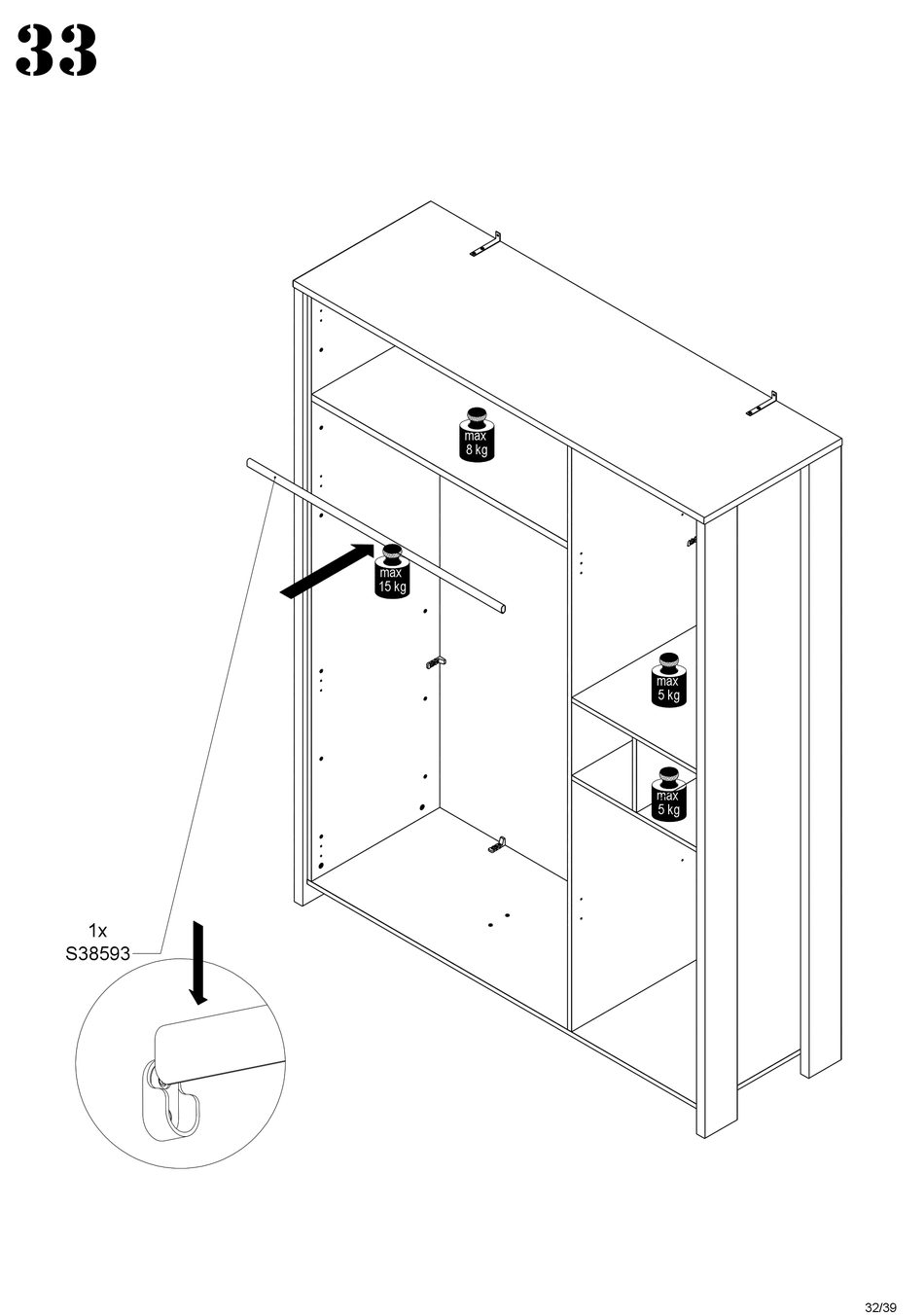 33

max 8 kg

max 15 kg

max 5 kg

max 5 kg

1x
S38593

32/39