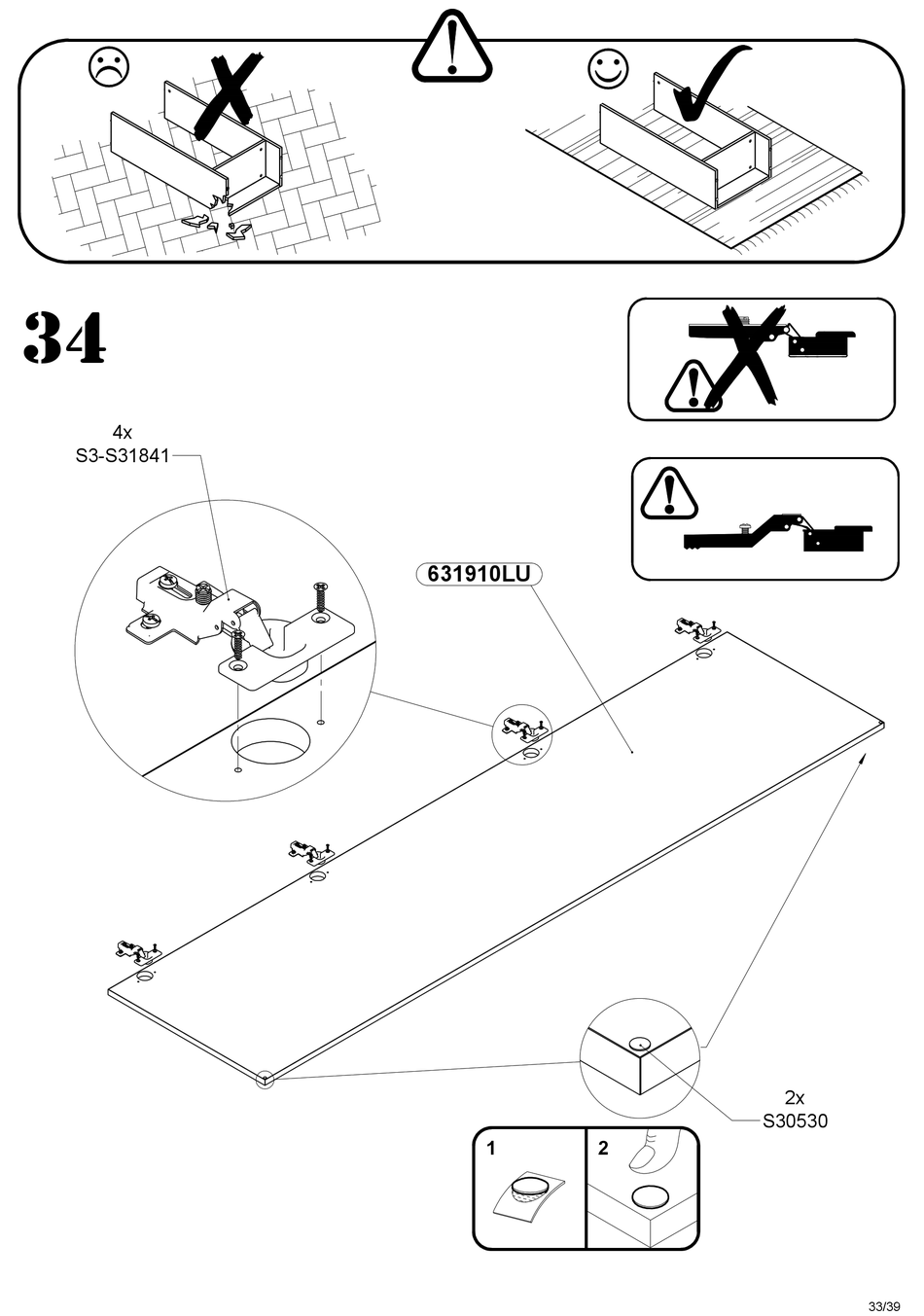 34

4x
S3-S31841

631910LU

2x
S30530

1

2

33/39