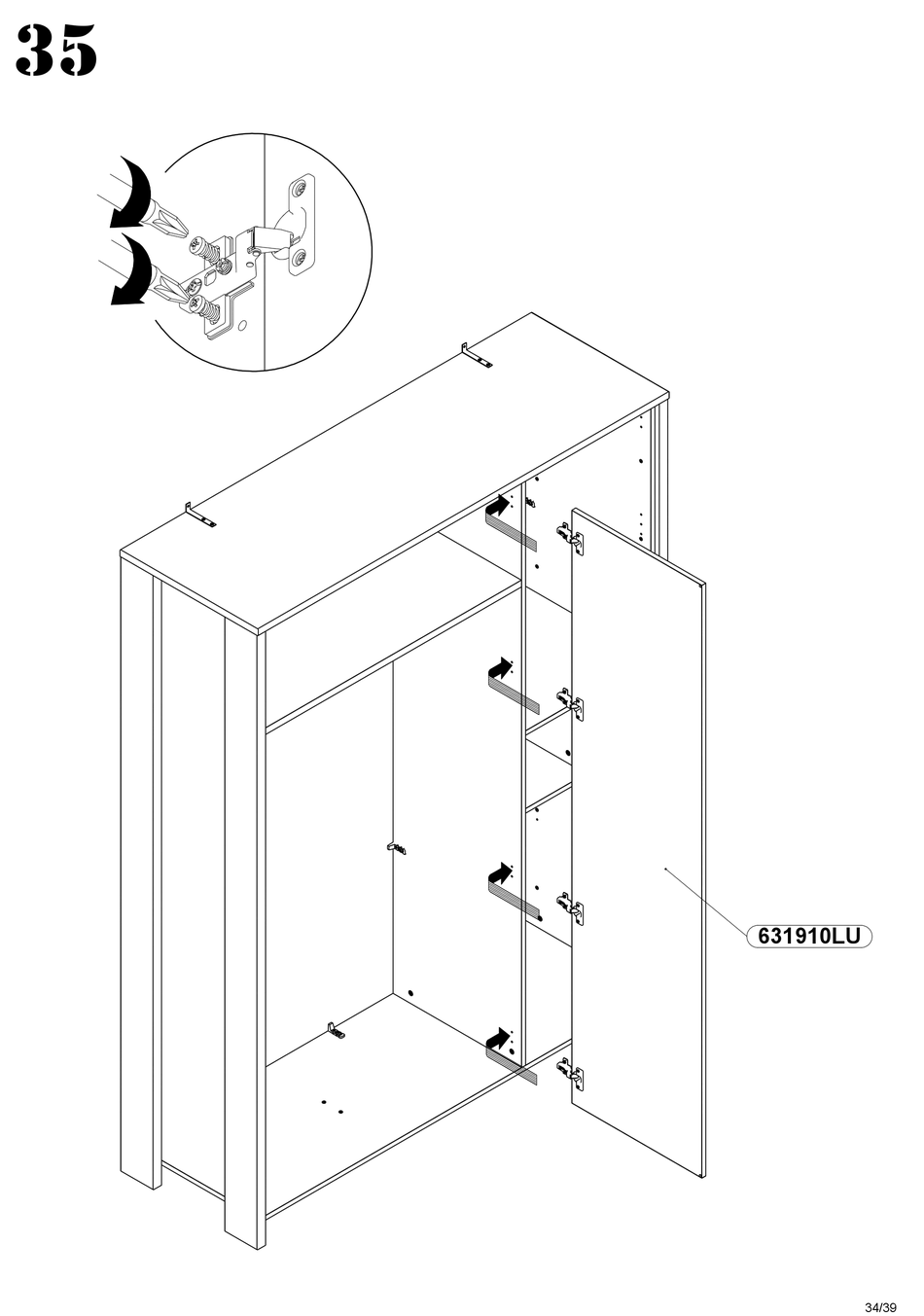 35

631910LU

34/39