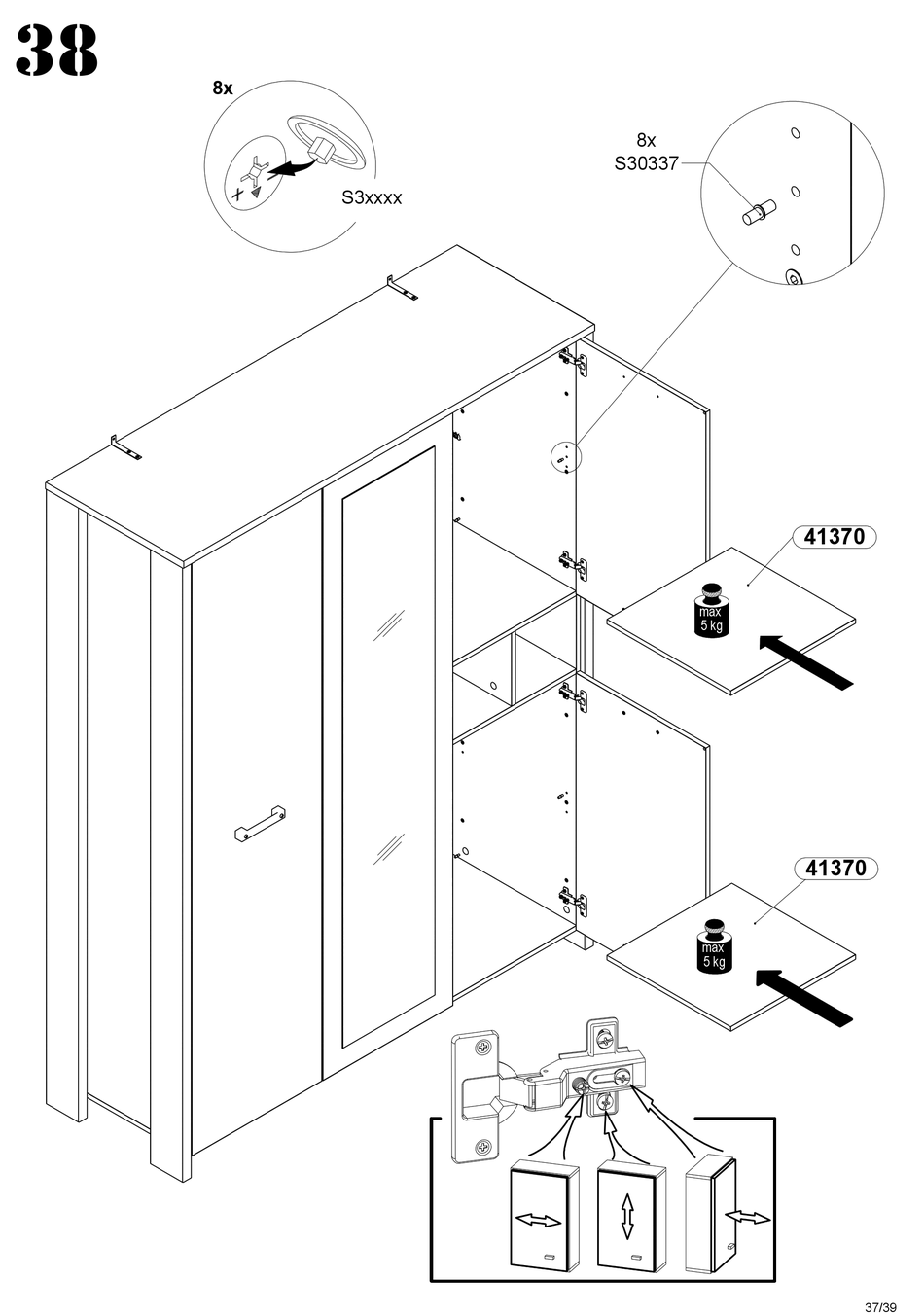 38

8x

S3xxxx

8x
S30337

41370

max
5 kg

41370

max
5 kg

37/39