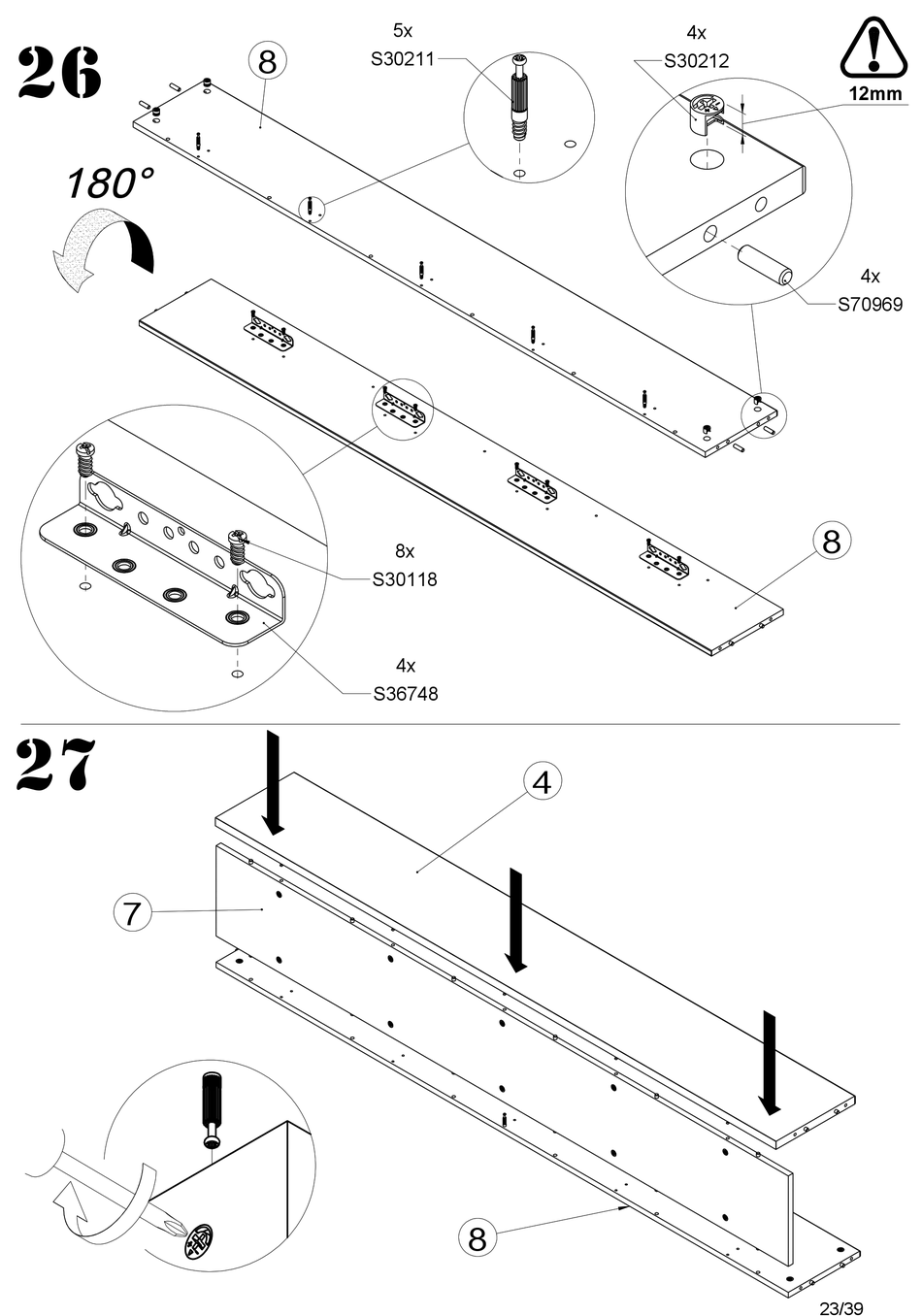 26

8

5x
S30211

4x
S30212

12mm

180°

4x
S70969

8x
S30118

4x
S36748

8

27

4

7

8

23/39