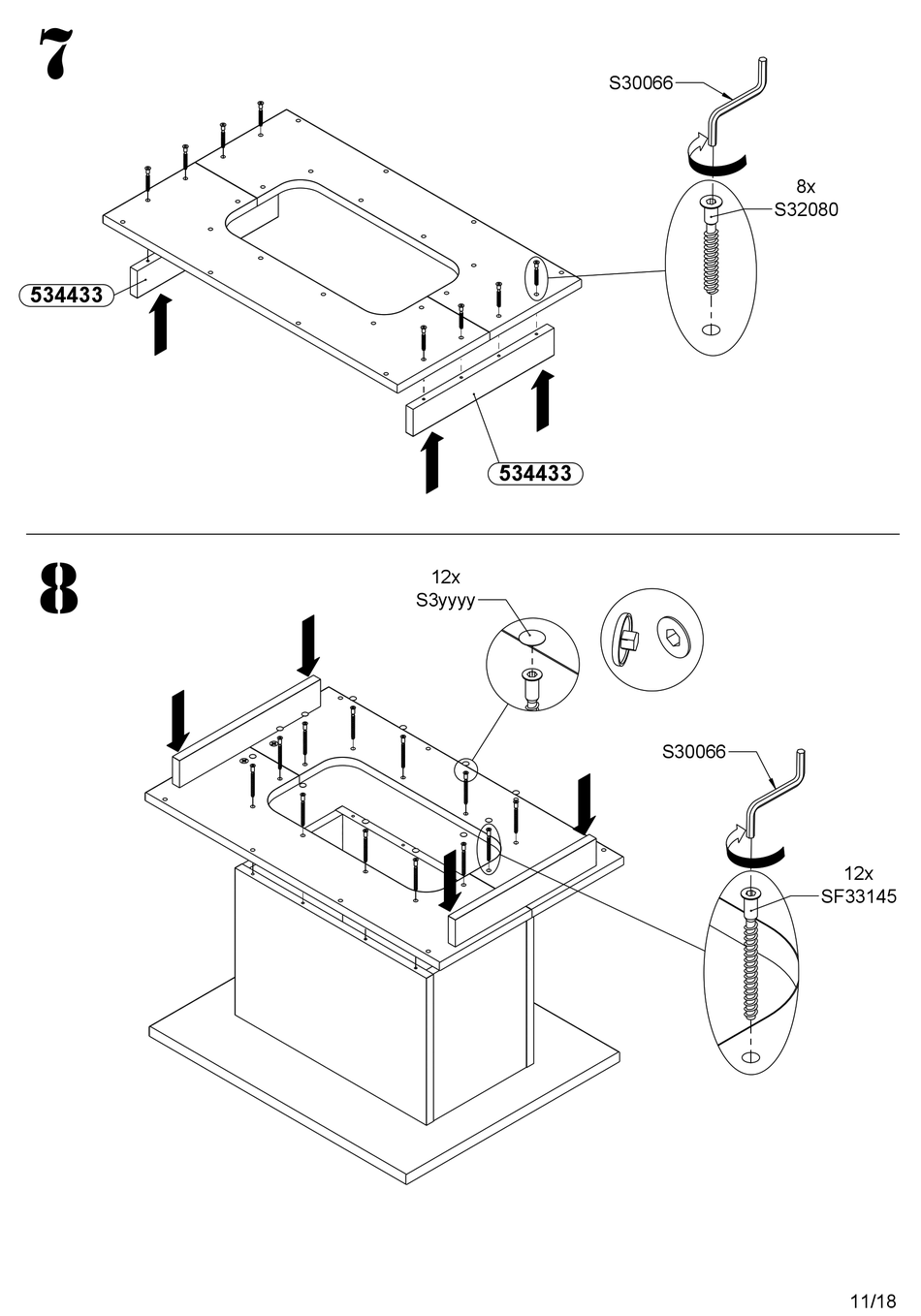 7

S30066

8x
S32080

534433

534433

8

12x
S3yyyy

S30066

12x
SF33145

11/18