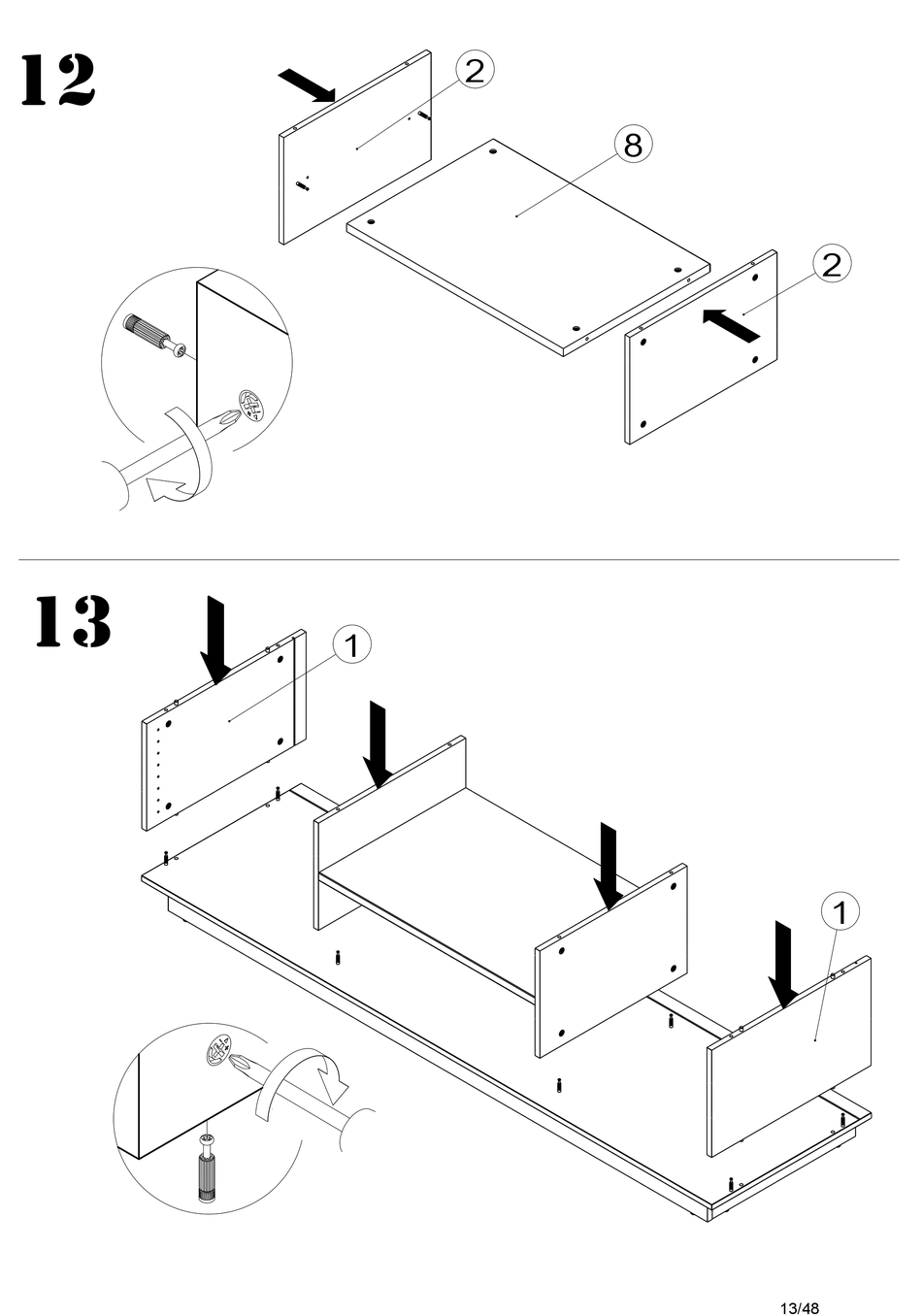 12

2

8

2

13

1

1

13/48